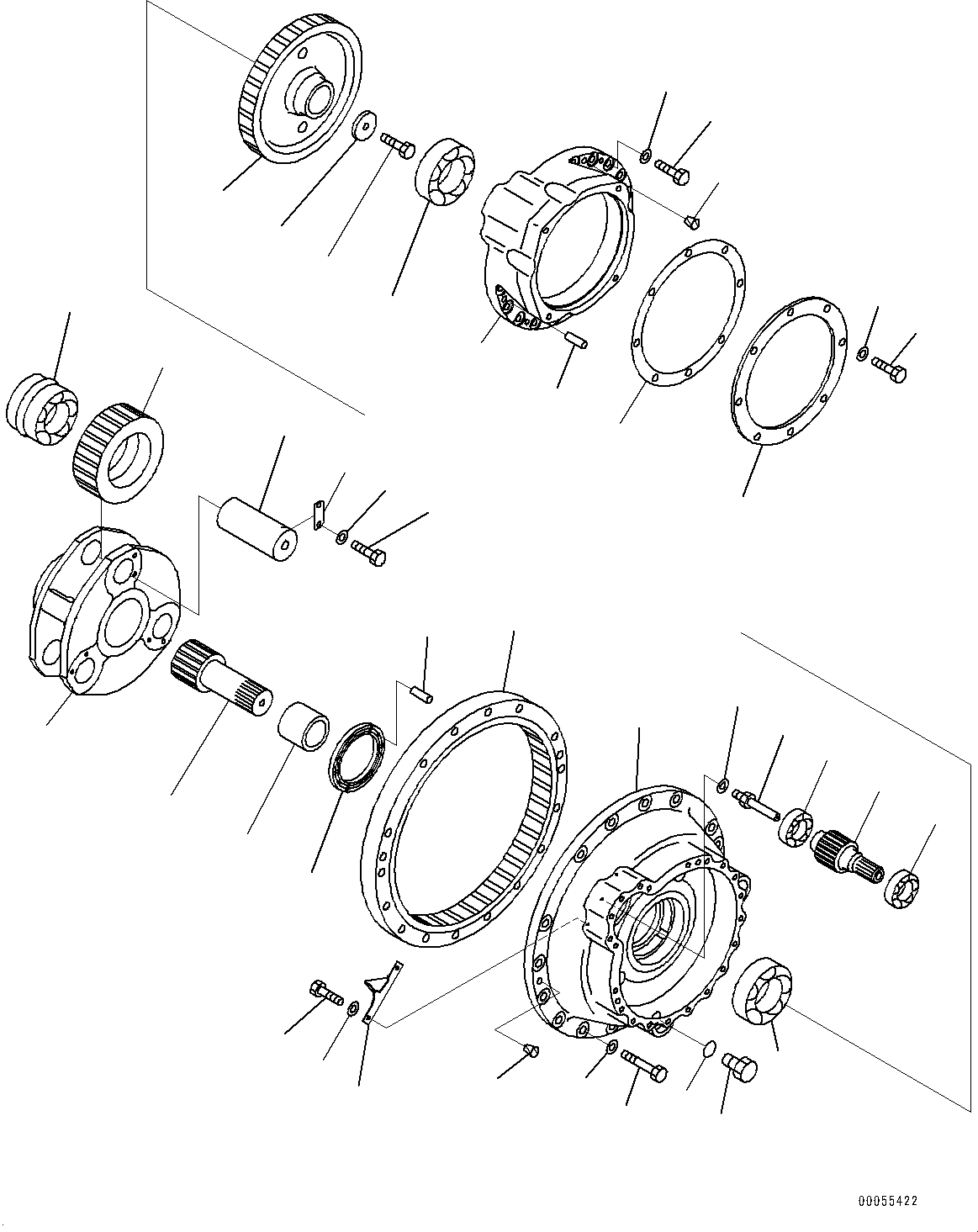 00055422