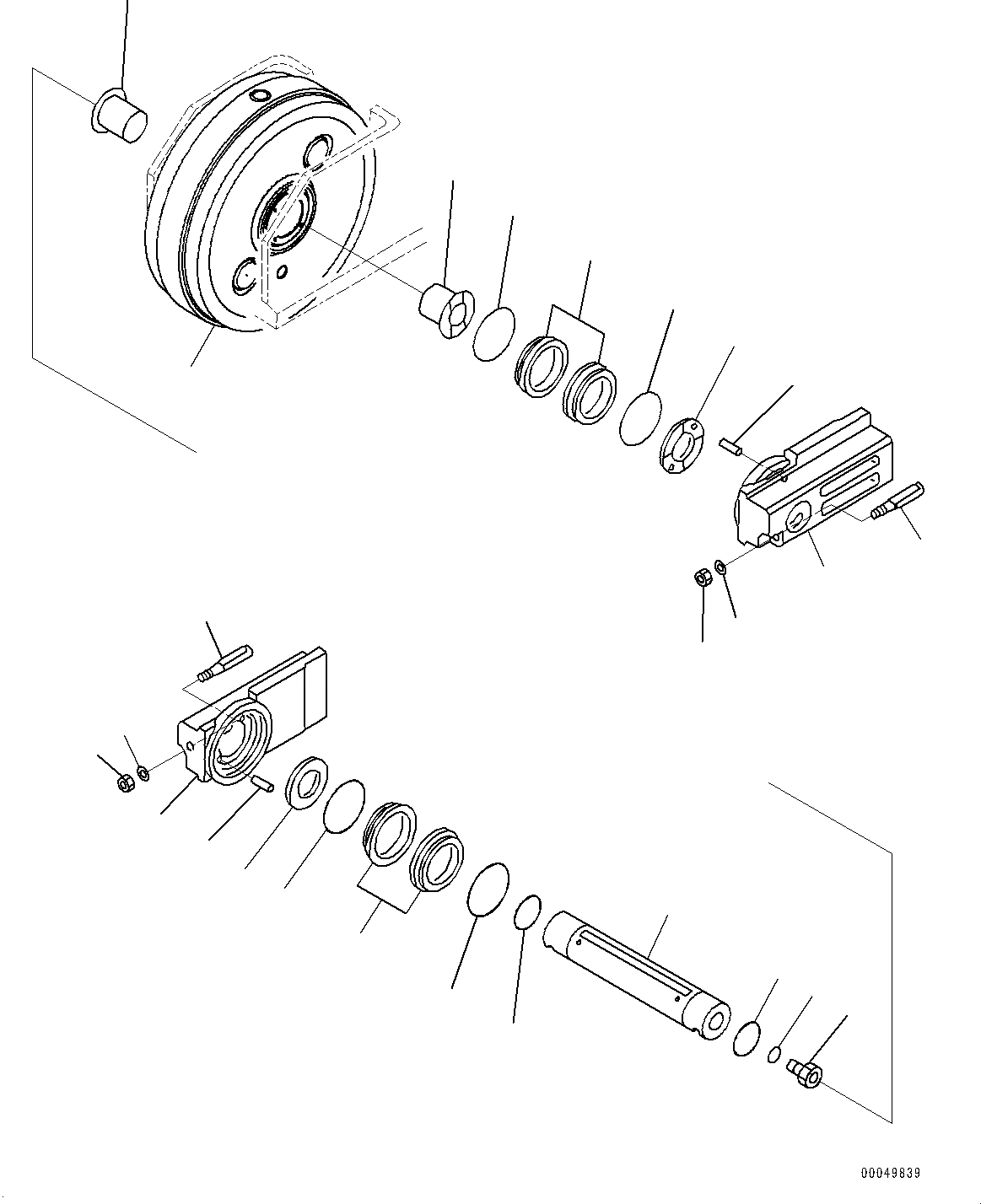 00049839