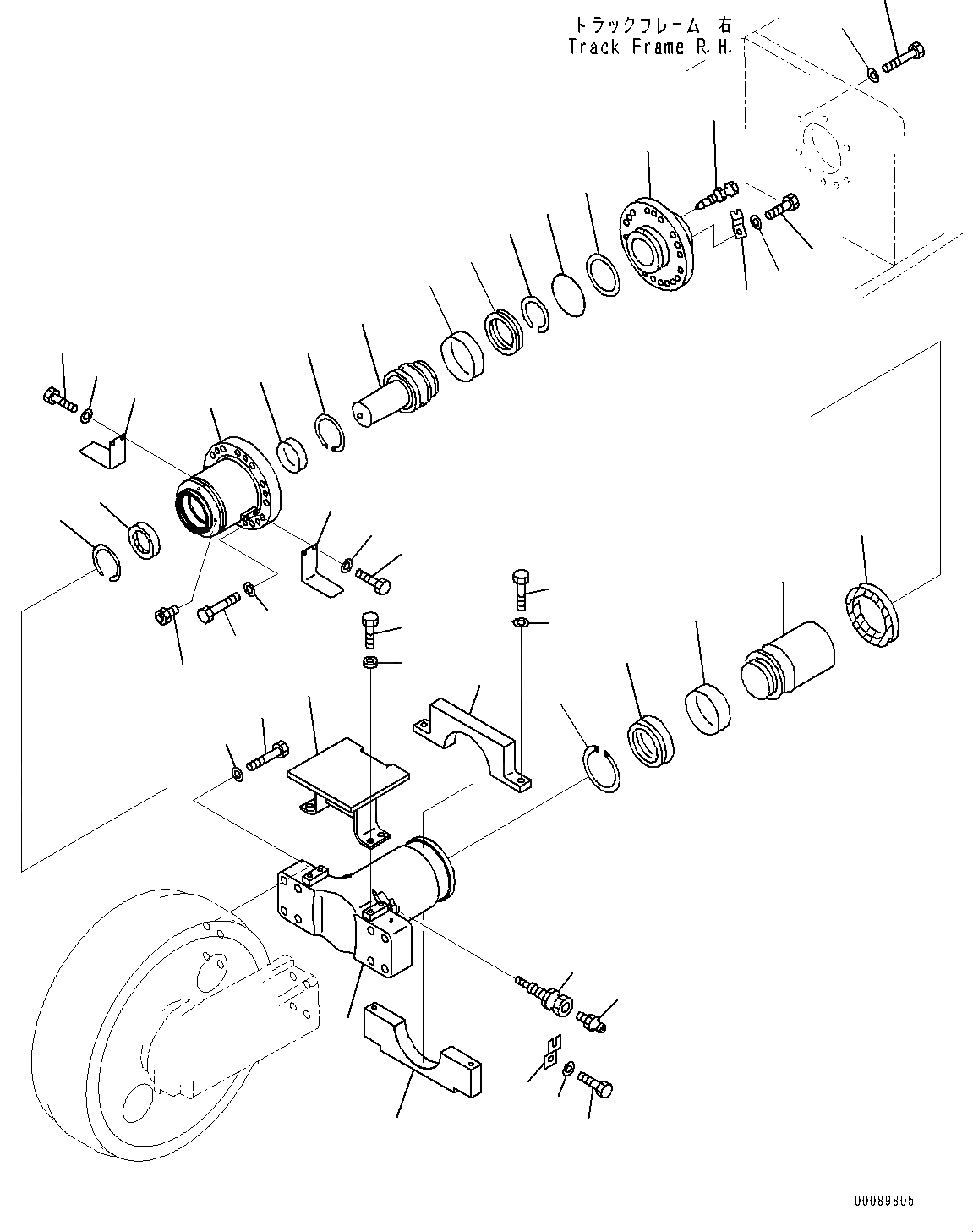 トラックフレーム 右
Track Frame R.H.

00089805