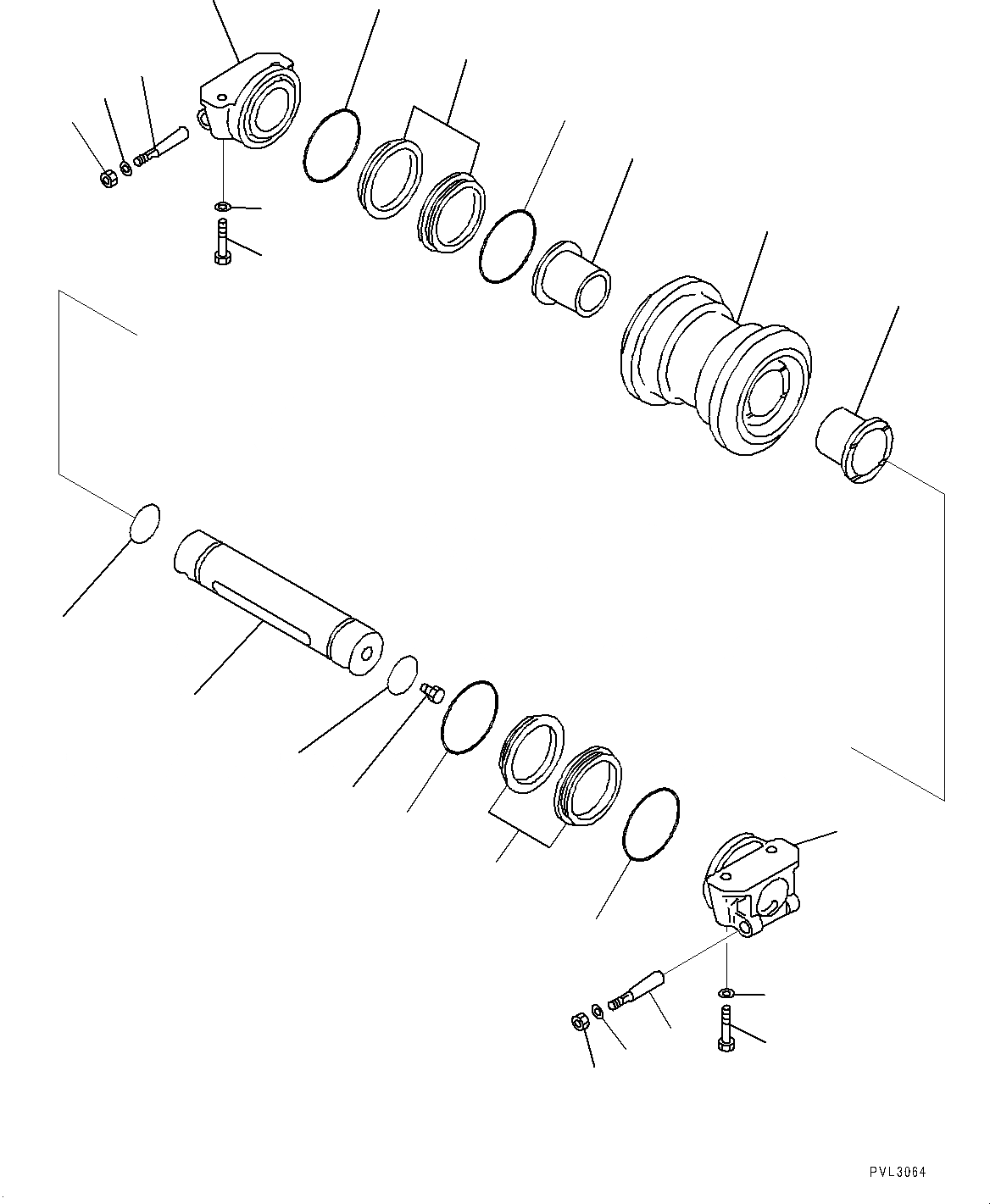 PVL3064