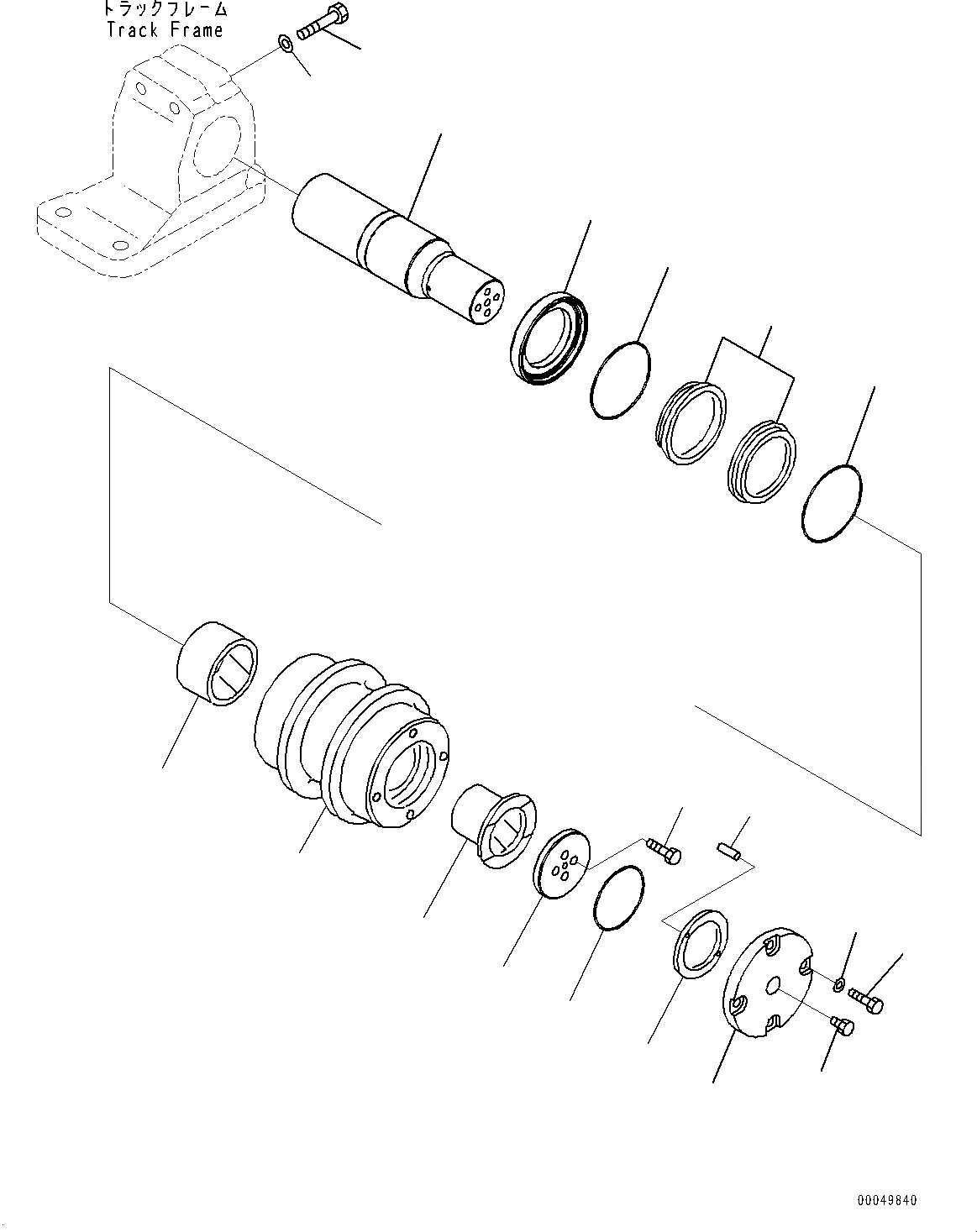 トラックフレーム
Track Frame

00049840