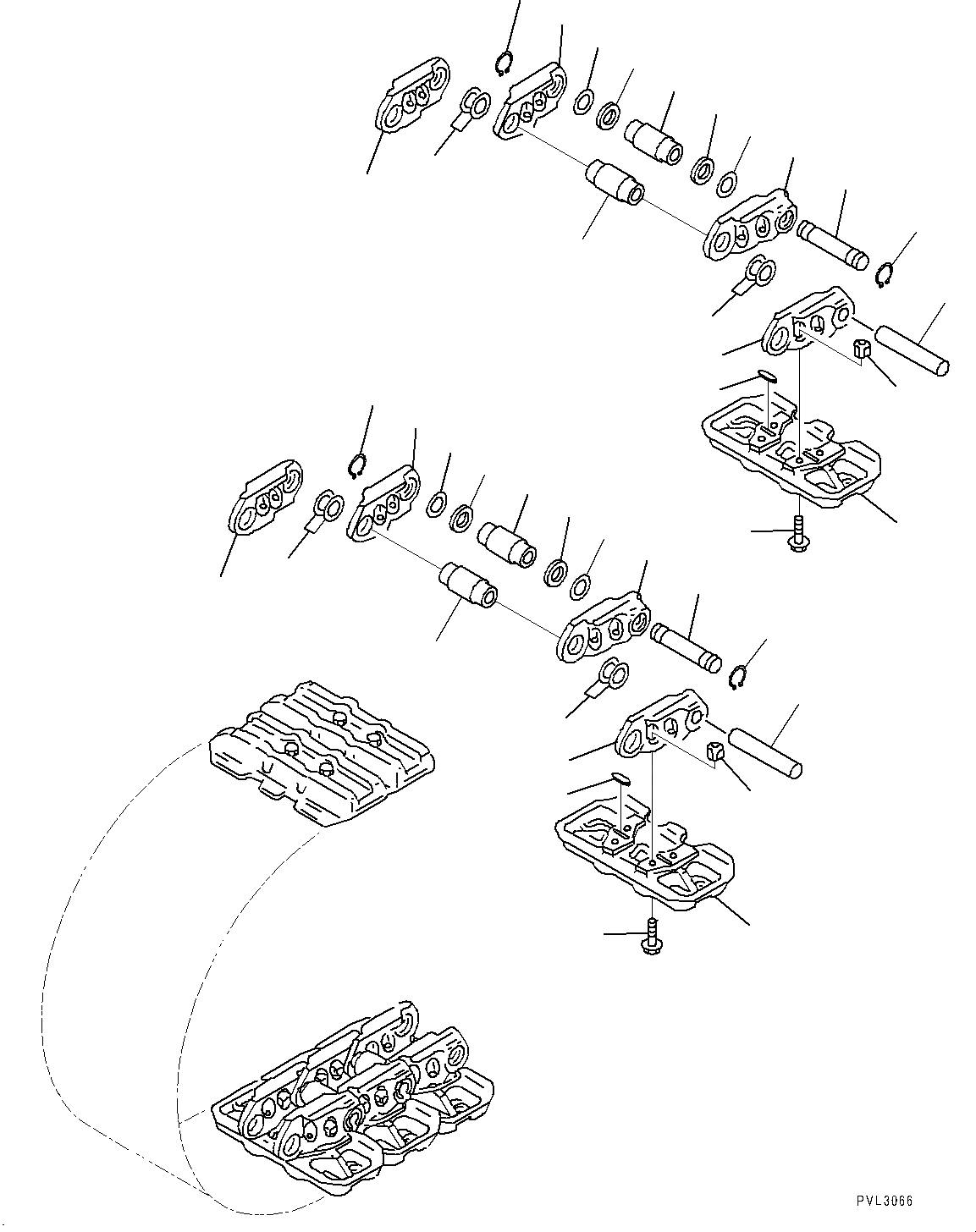 PVL3066