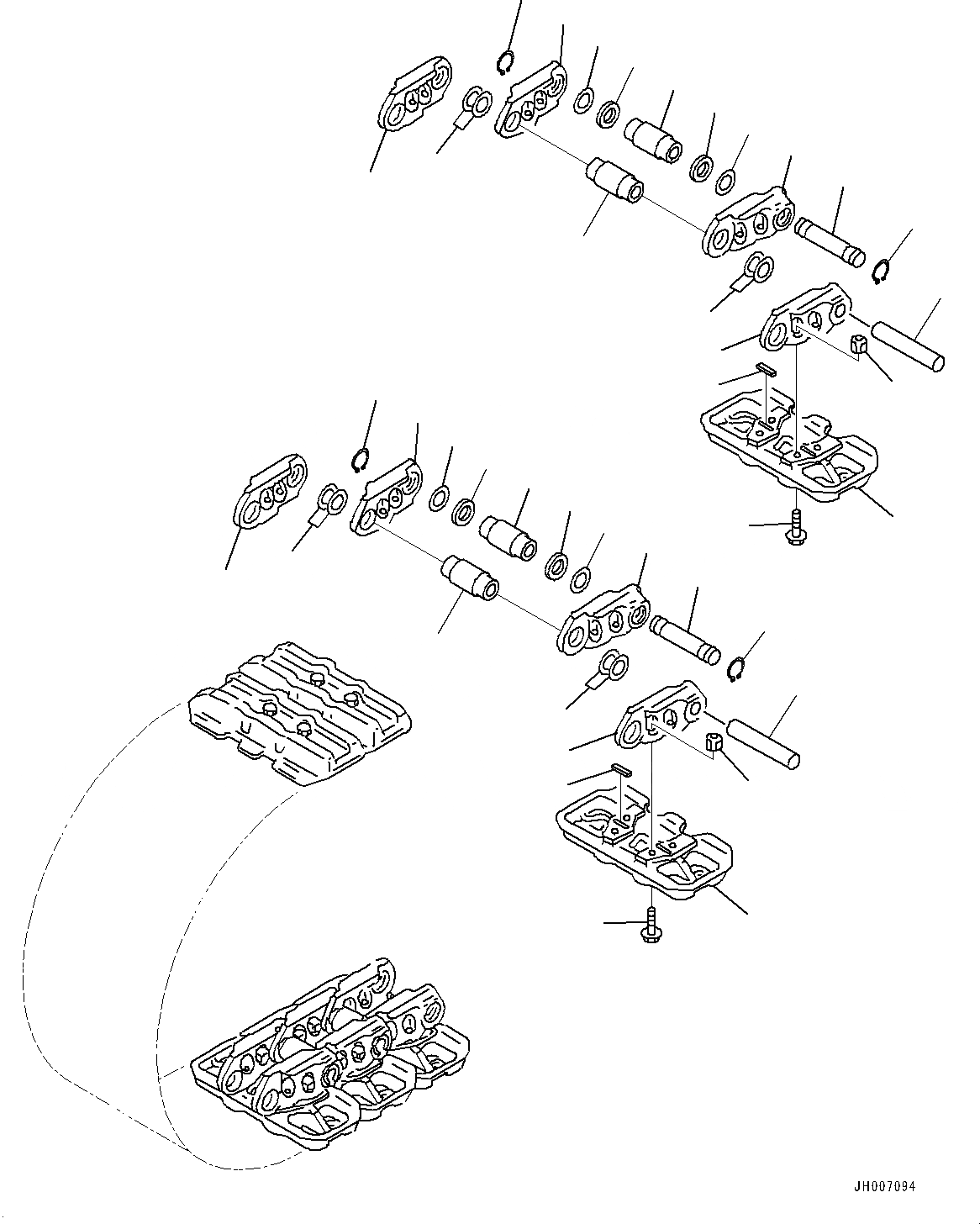 JH007094