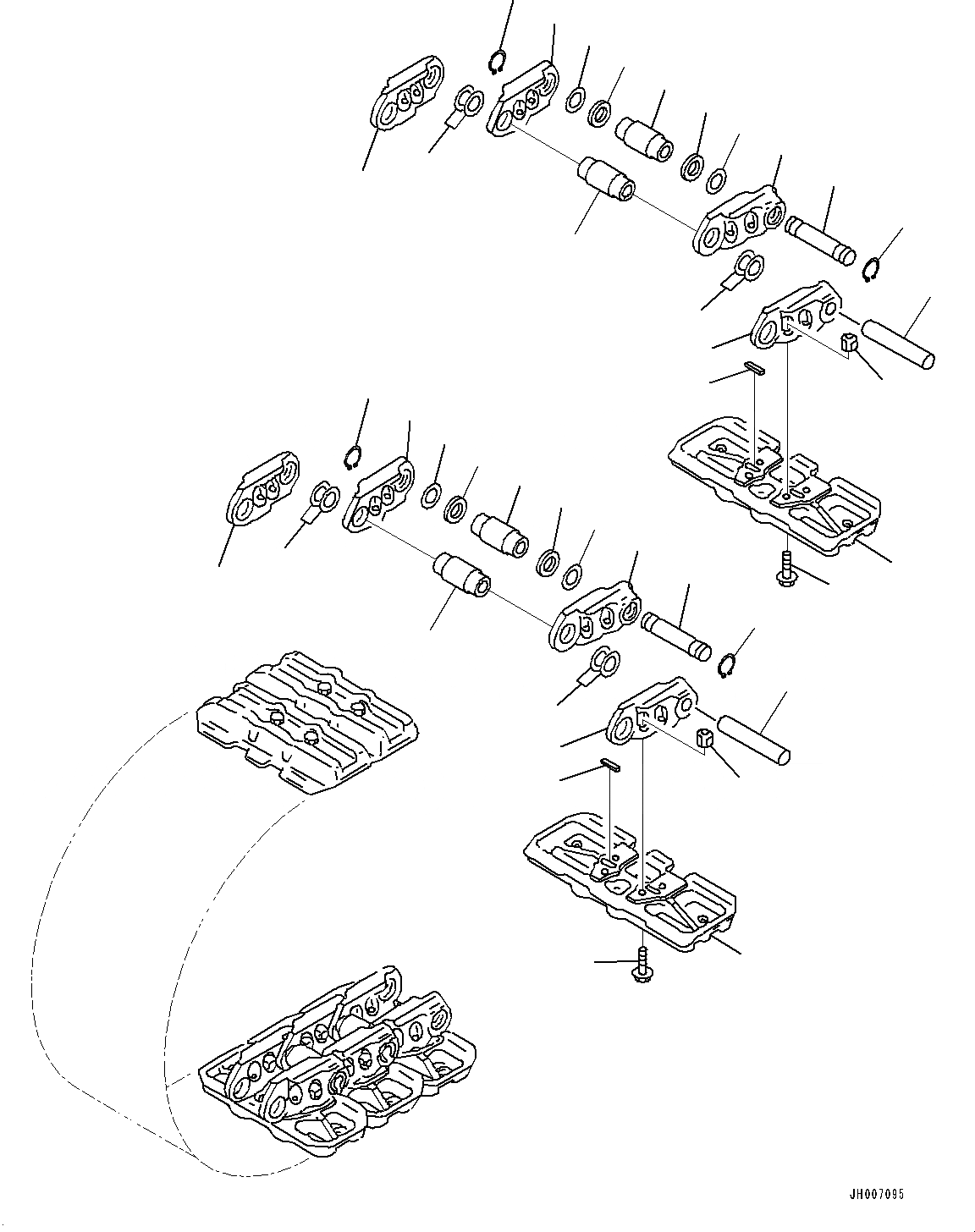 JH007095