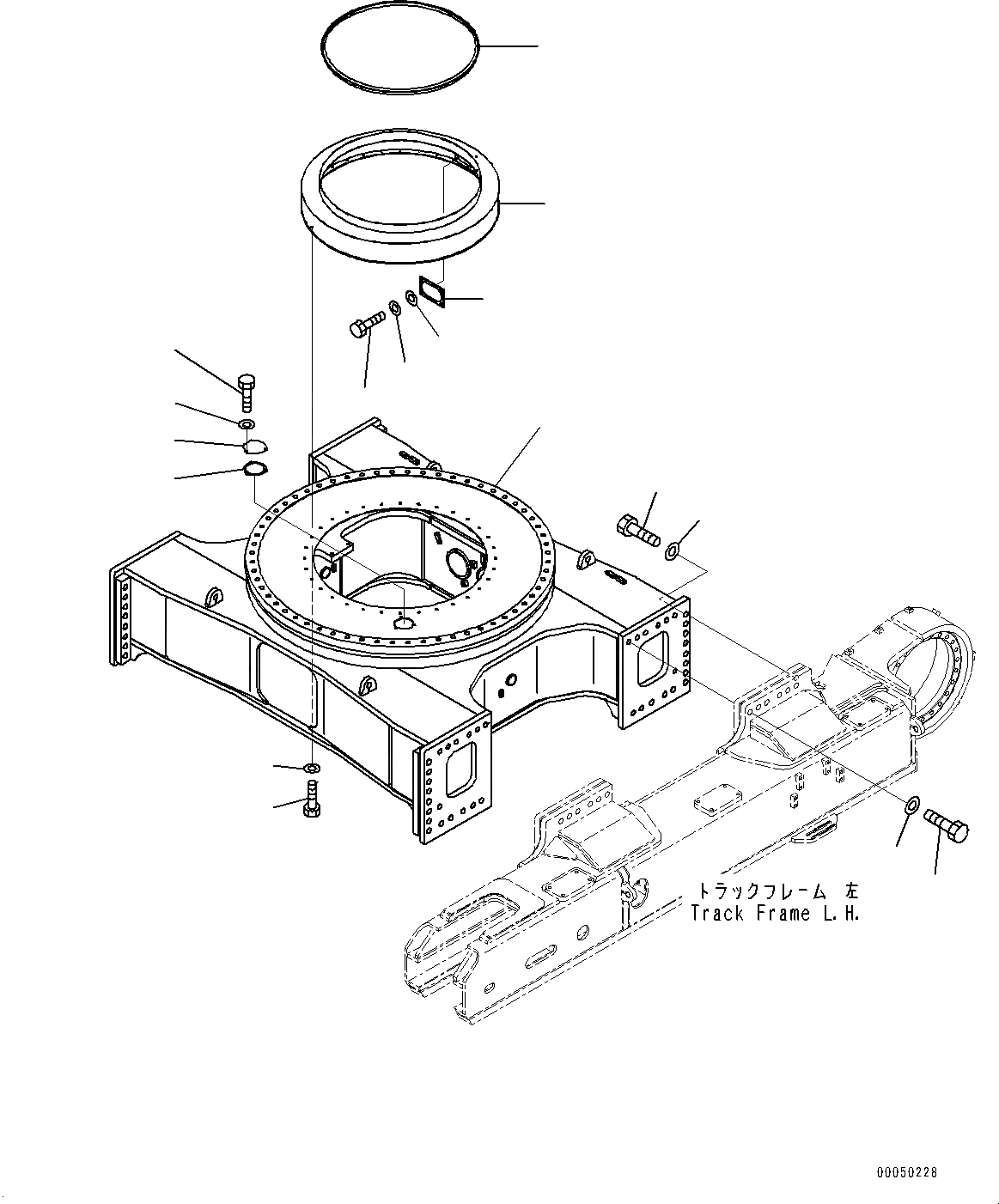 トラックフレーム 左
Track Frame L.H.

00050228