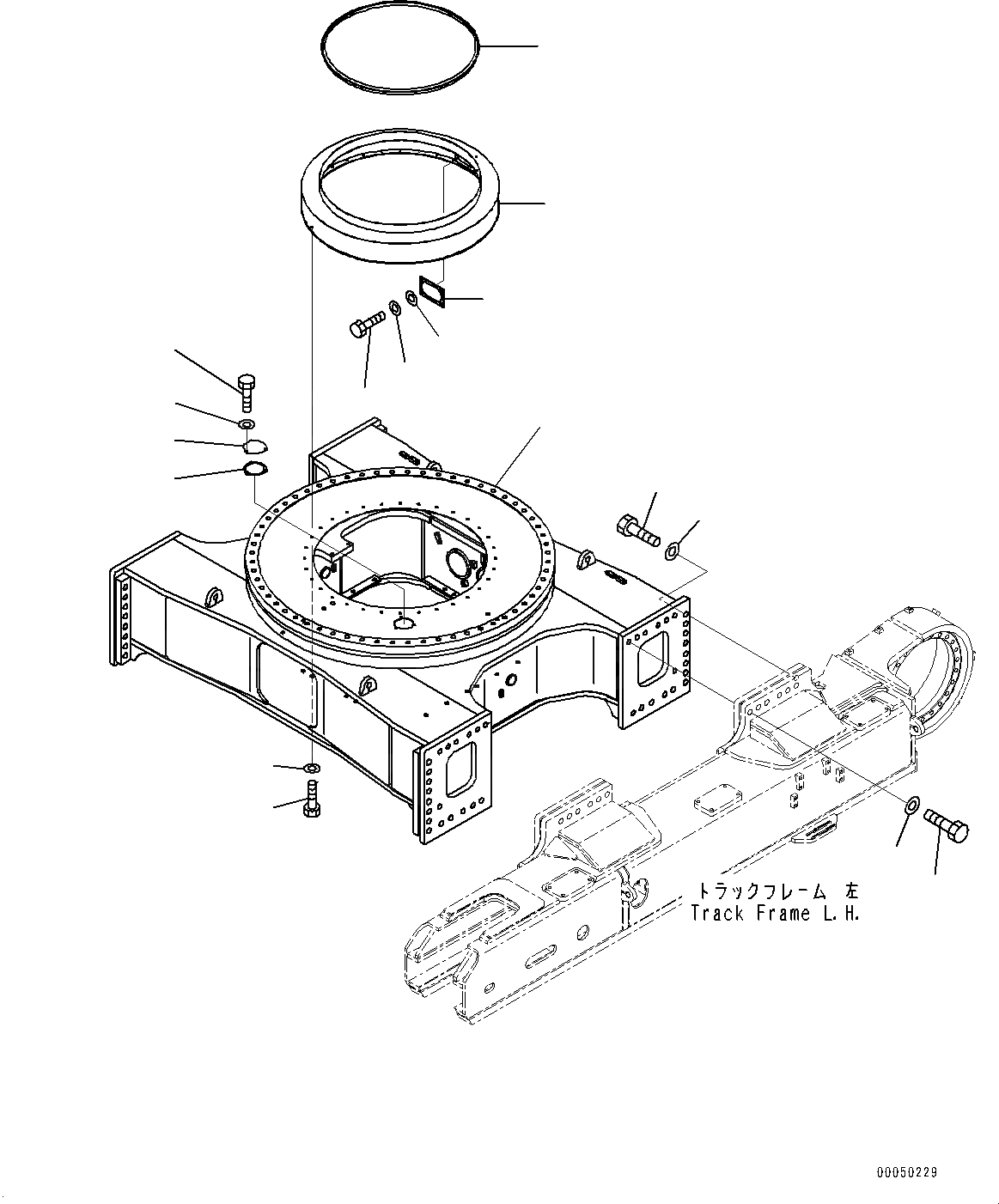 トラックフレーム 左
Track Frame L.H.

00050229