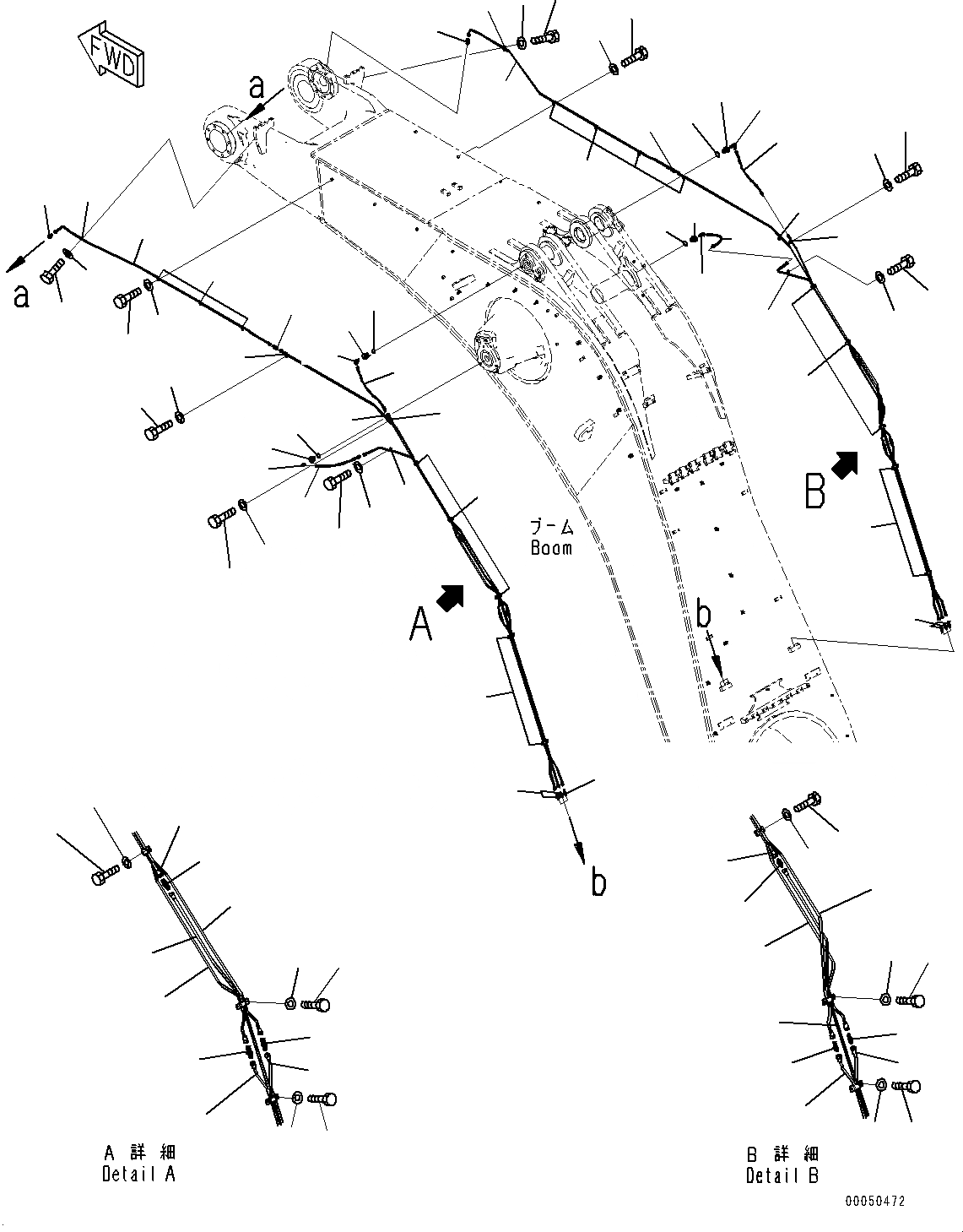 FWD

a

a

ブーム
Boom

A

B

b

b

A 詳 細
Detail A

B 詳 細
Detail B

00050472