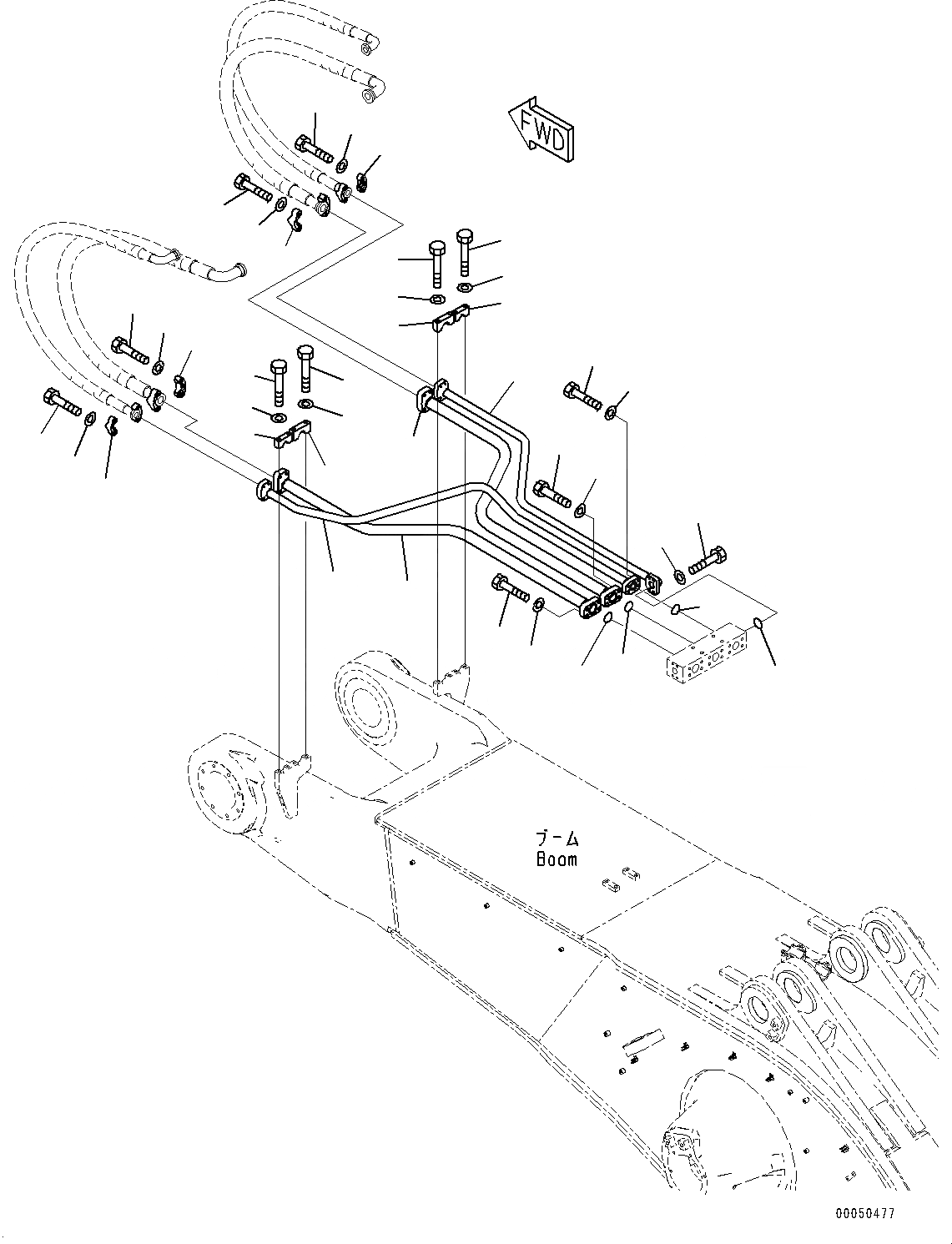 FWD

ブーム
Boom

00050477