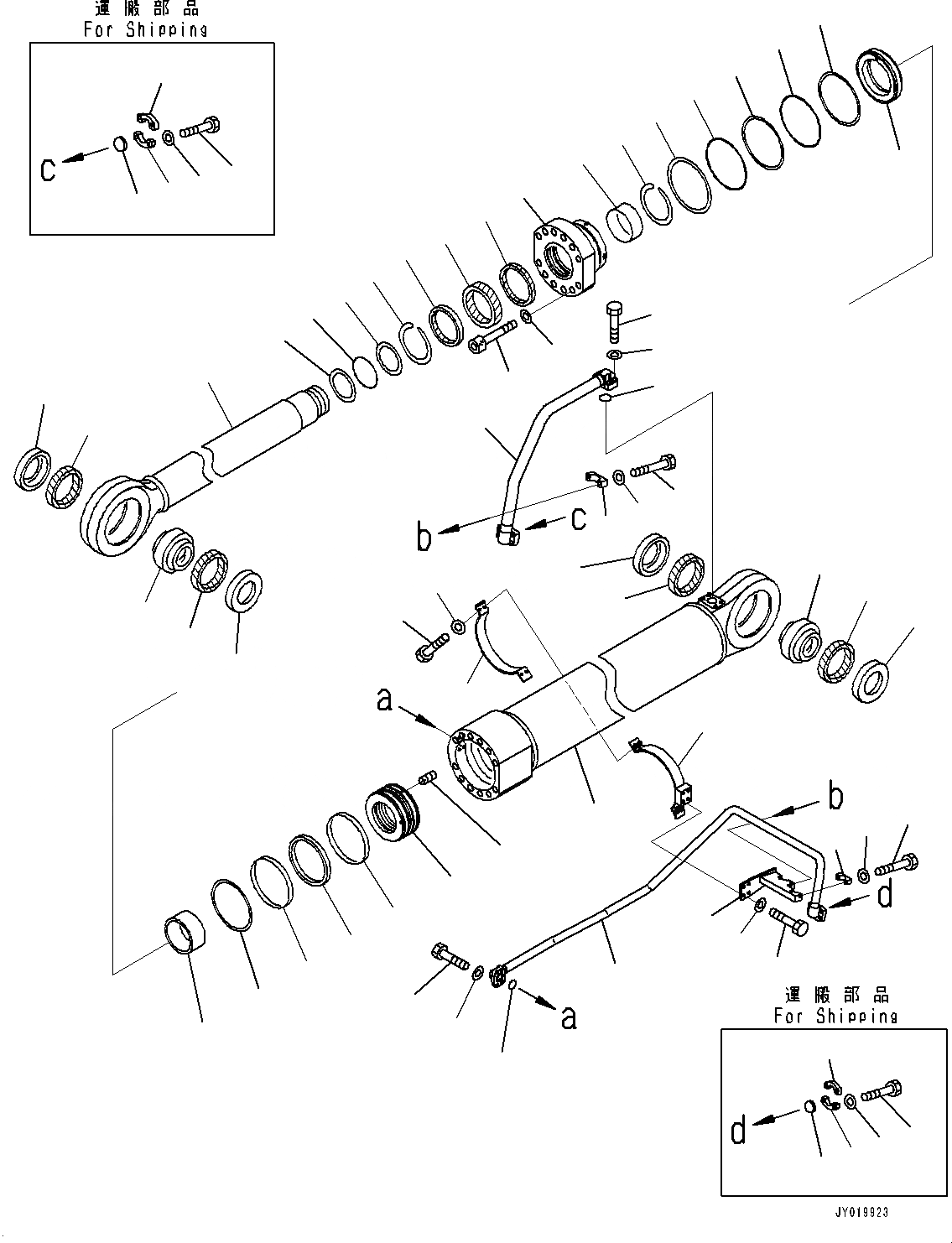 運搬部品
For Shipping

c

b

c

a

b

d

a

運搬部品
For Shipping

d

JY019923