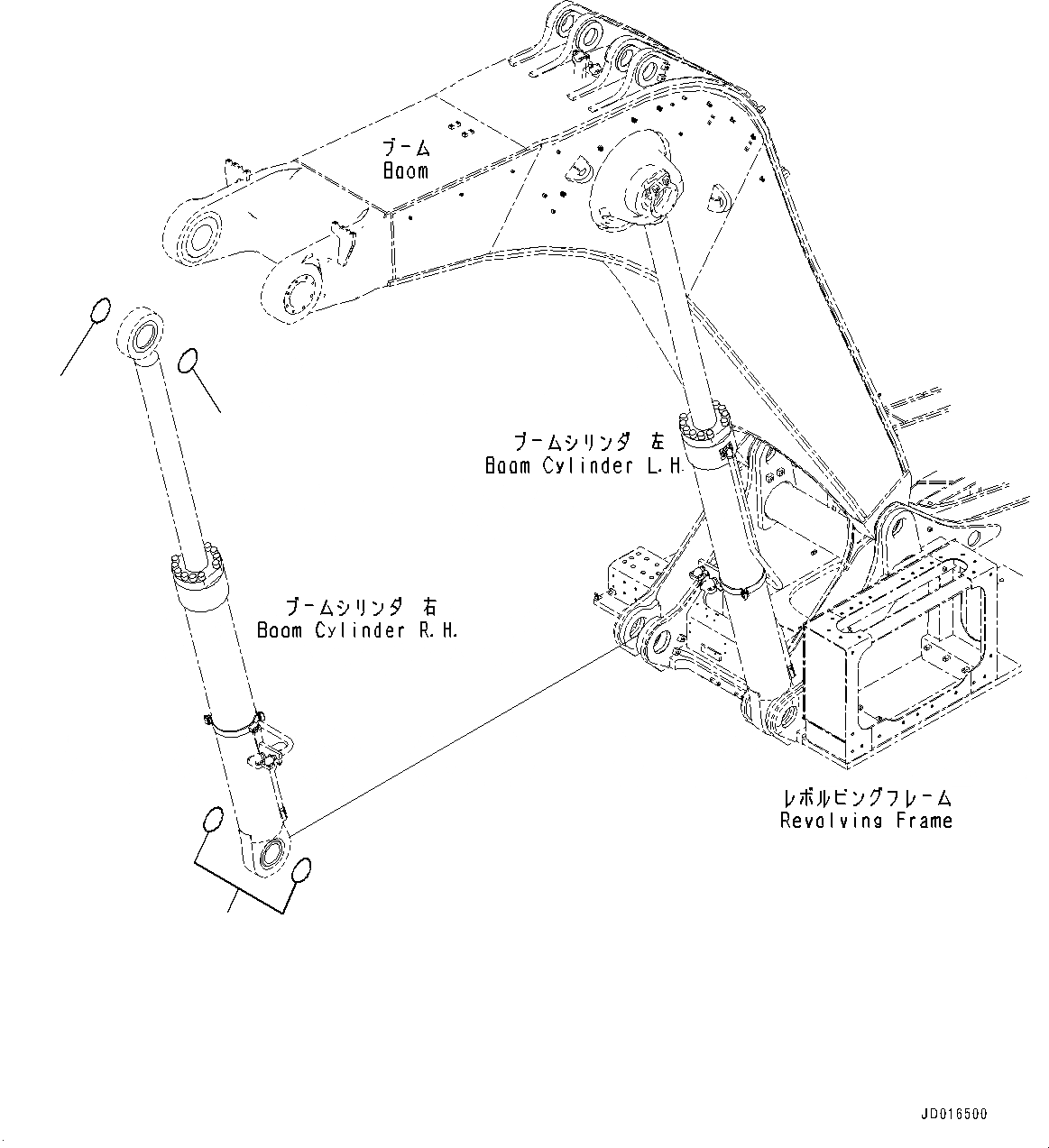 ブーム
Boom

ブームシリンダ 左
Boom Cylinder L.H.

ブームシリンダ 右
Boom Cylinder R.H.

レボルビングフレーム
Revolving Frame

JD016500