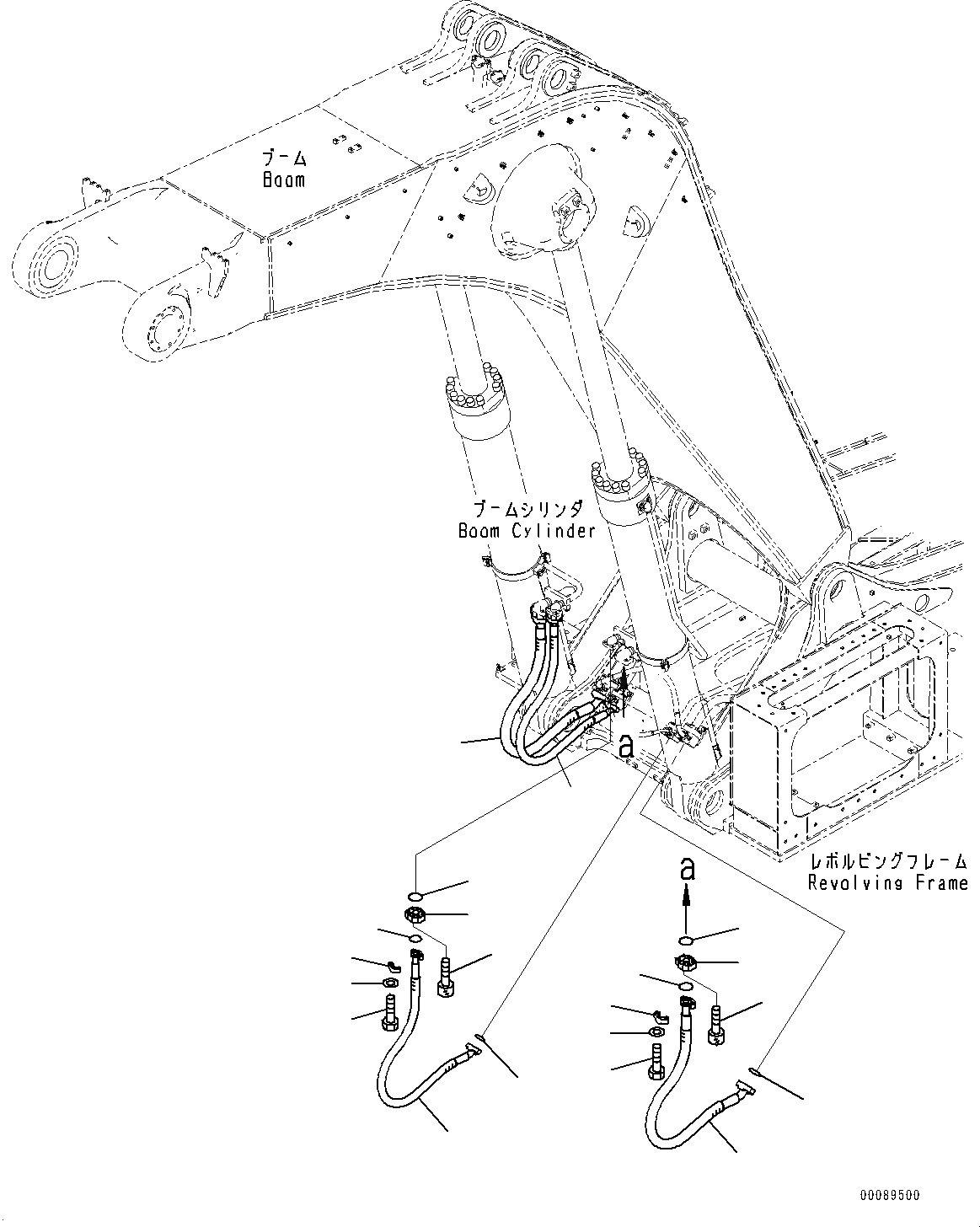 ブーム
Boom

ブームシリンダ
Boom Cylinder

a

レボルビングフレーム
Revolving Frame

a

00089500