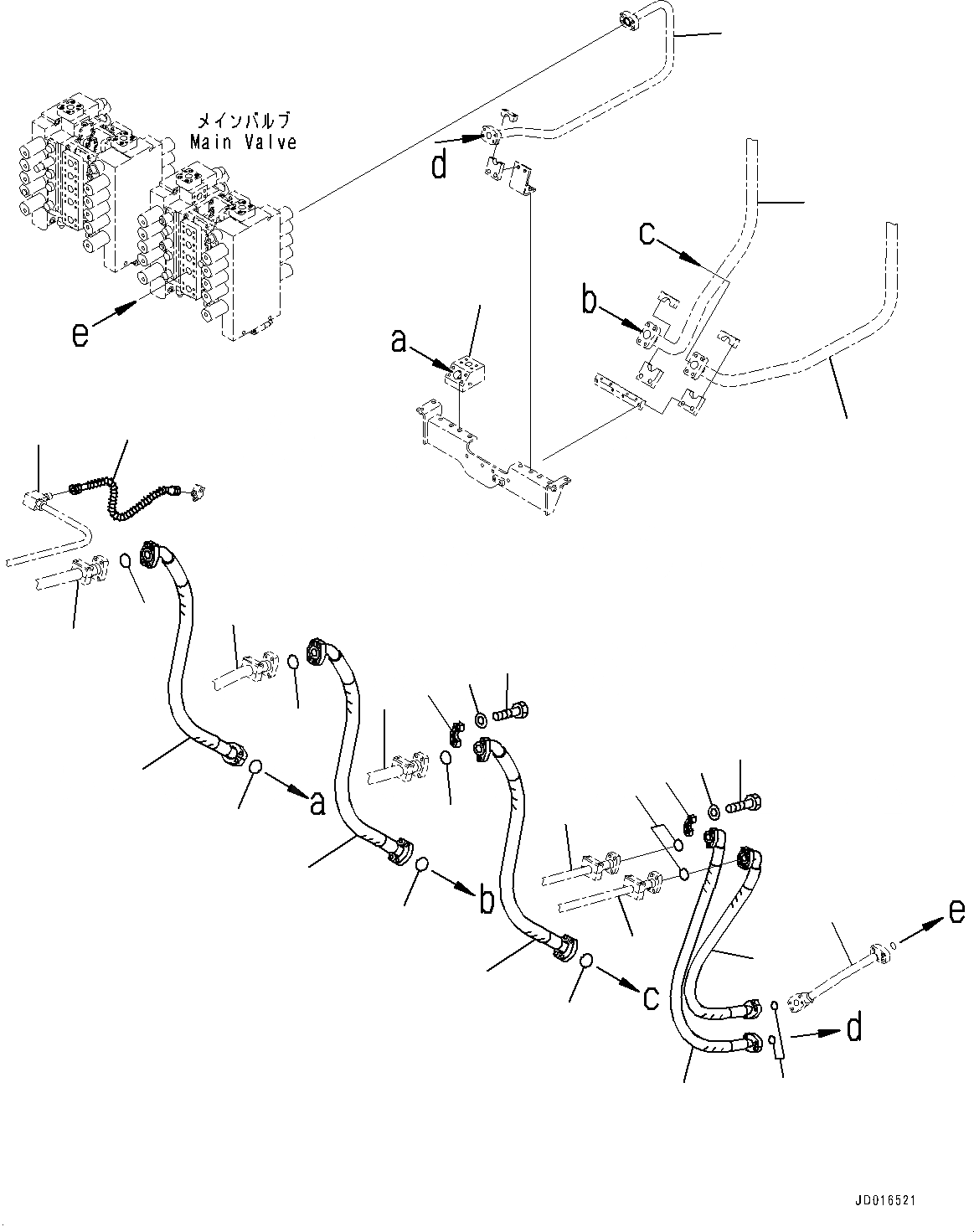 メインバルブ
Main Valve

d

c

b

a

e

a

b

c

e

d

JD016521