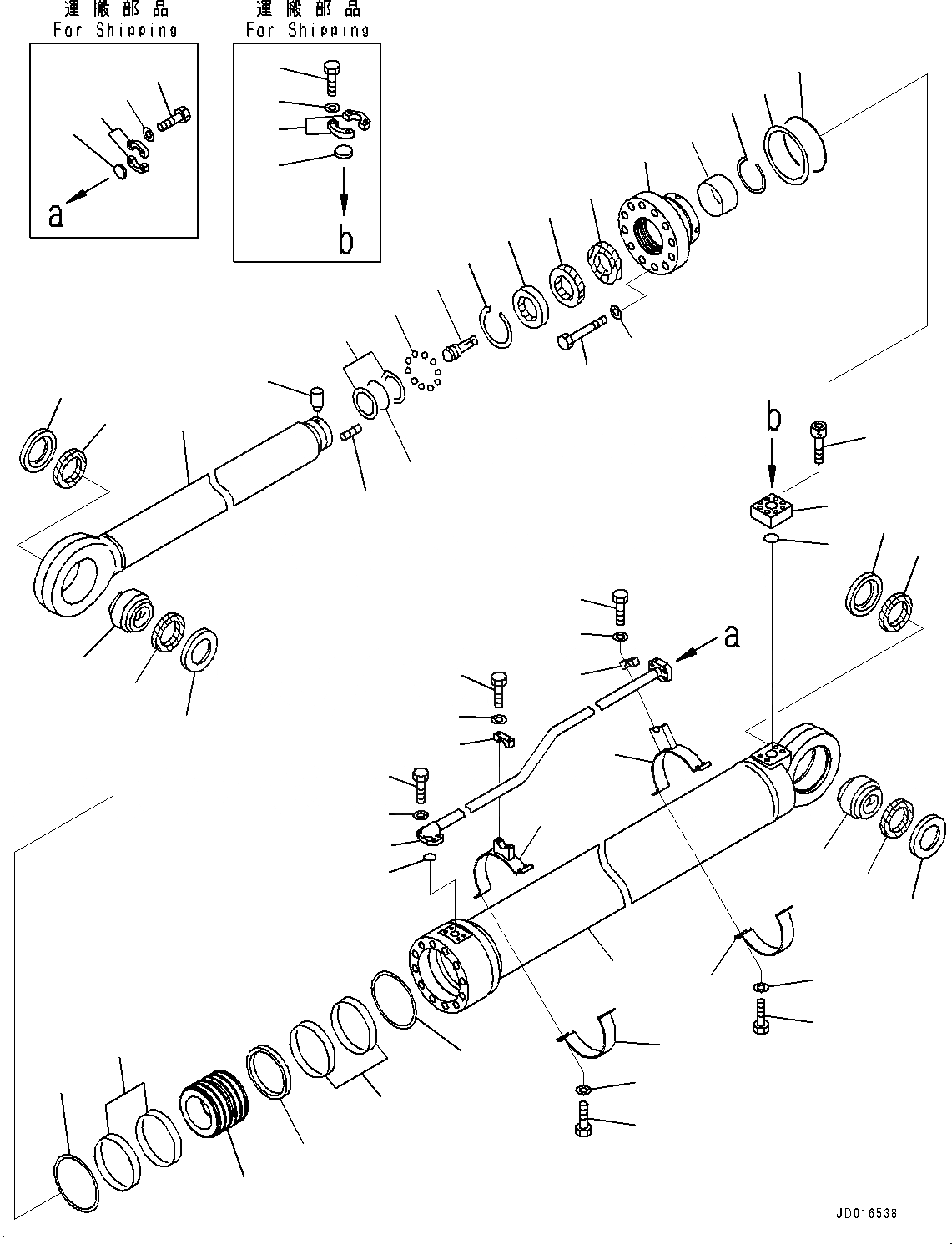 運搬部品
For Shipping

a

運搬部品
For Shipping

b

b

a

JD016538