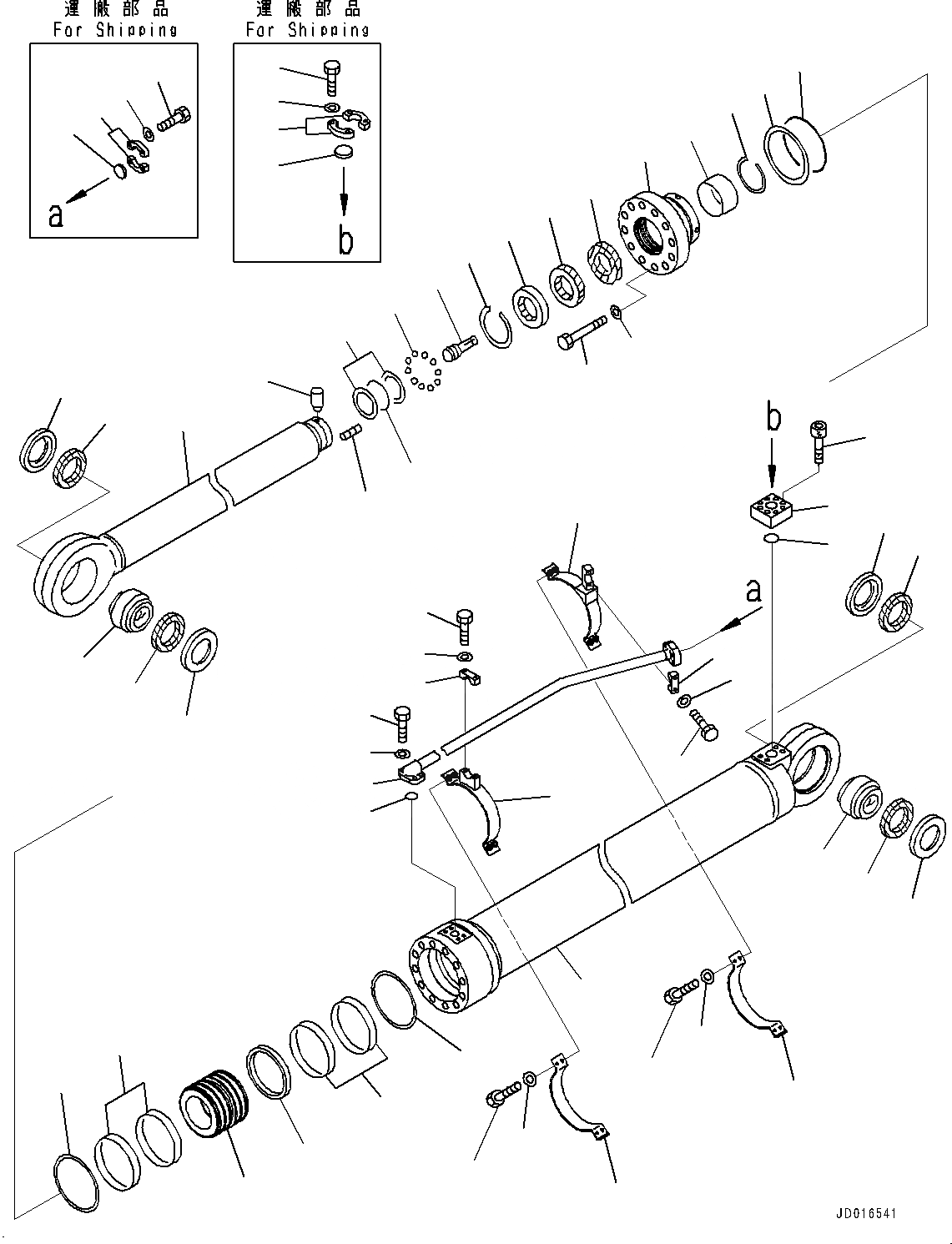 運搬部品
For Shipping

a

運搬部品
For Shipping

b

b

a

JD016541