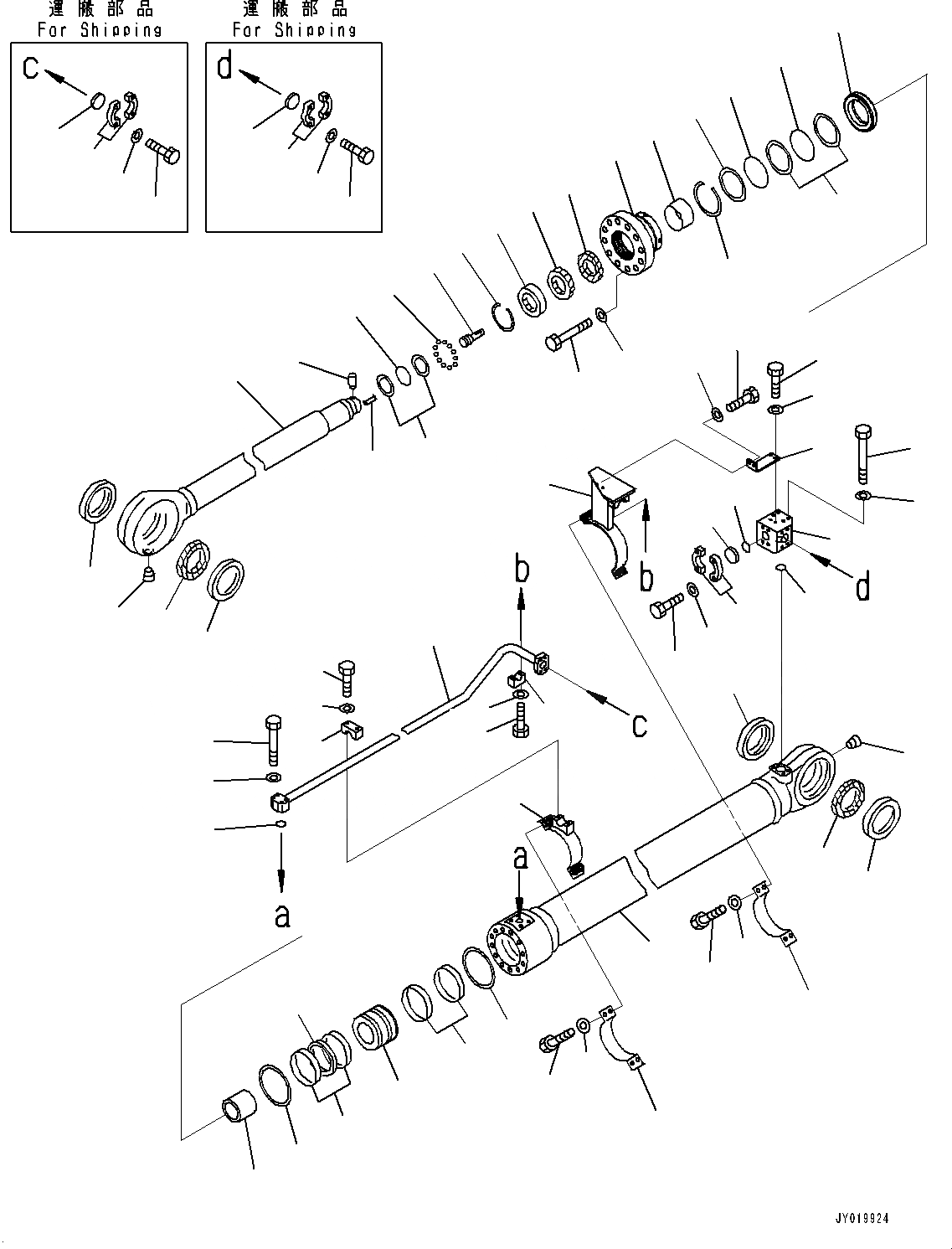 運搬部品
For Shipping

c

運搬部品
For Shipping

d

b

b

d

c

a

a

JY019924