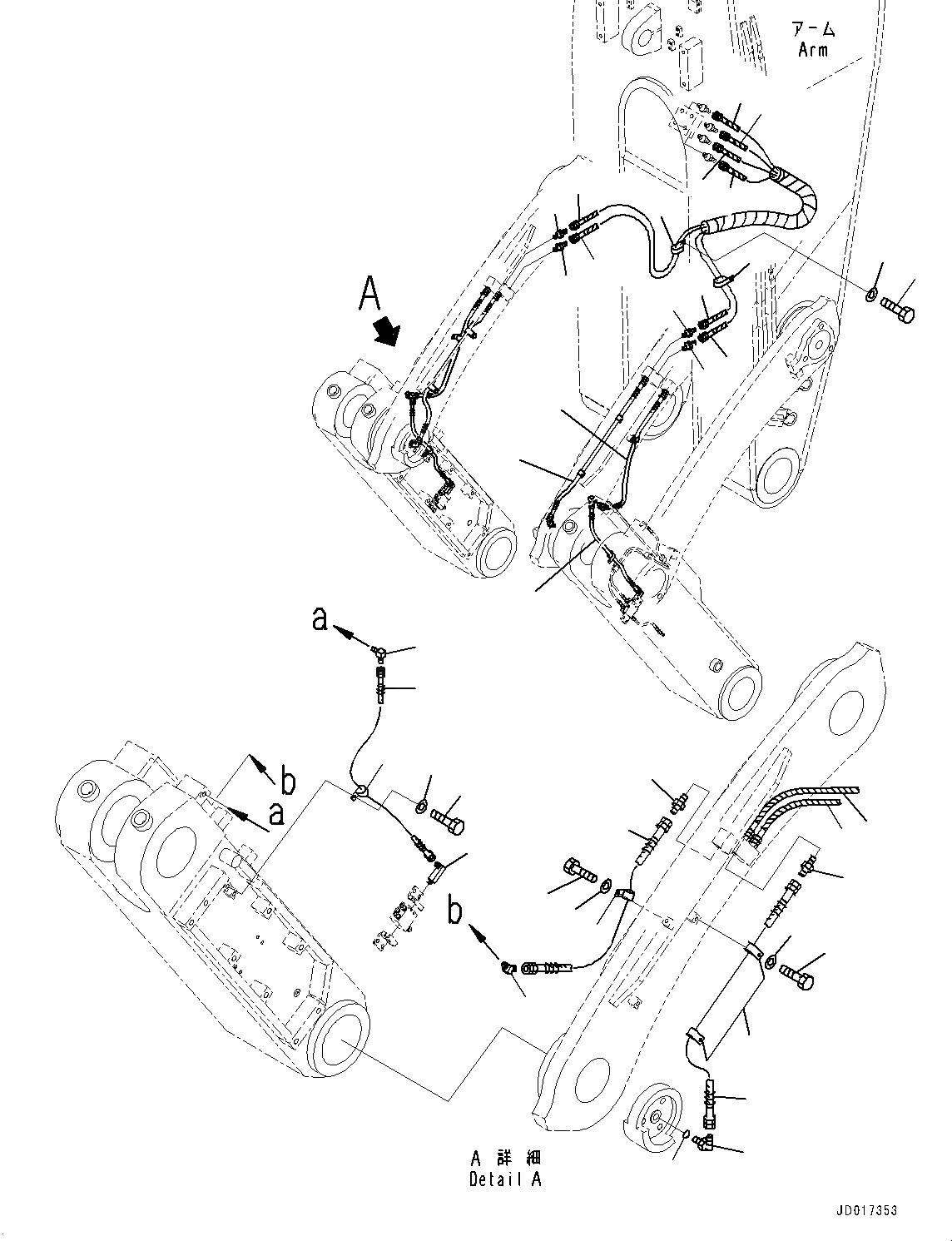 アーム
Arm

A

a

b

a

b

A 詳細
Detail A

JD017353