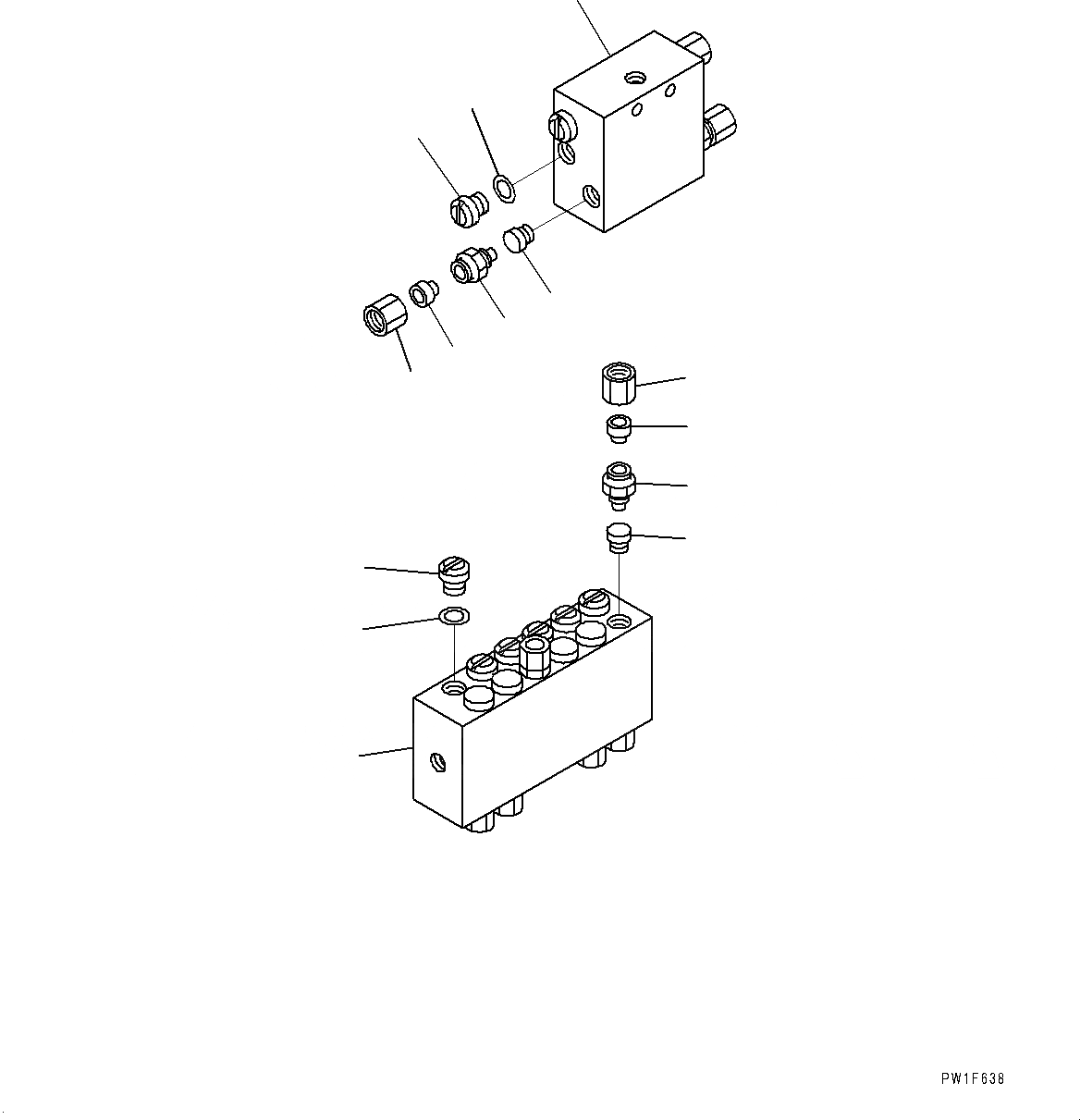 PW1F638