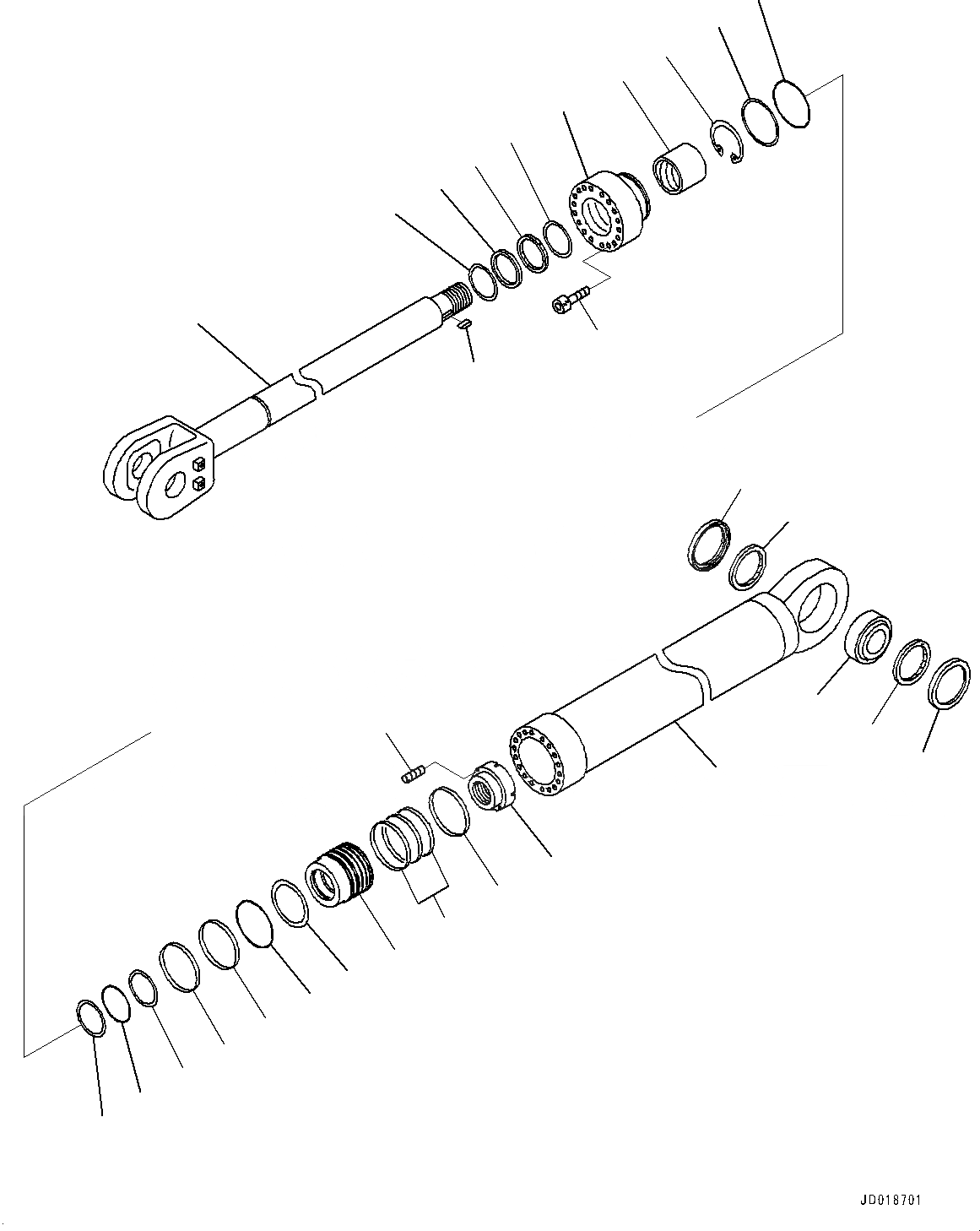 JD018701