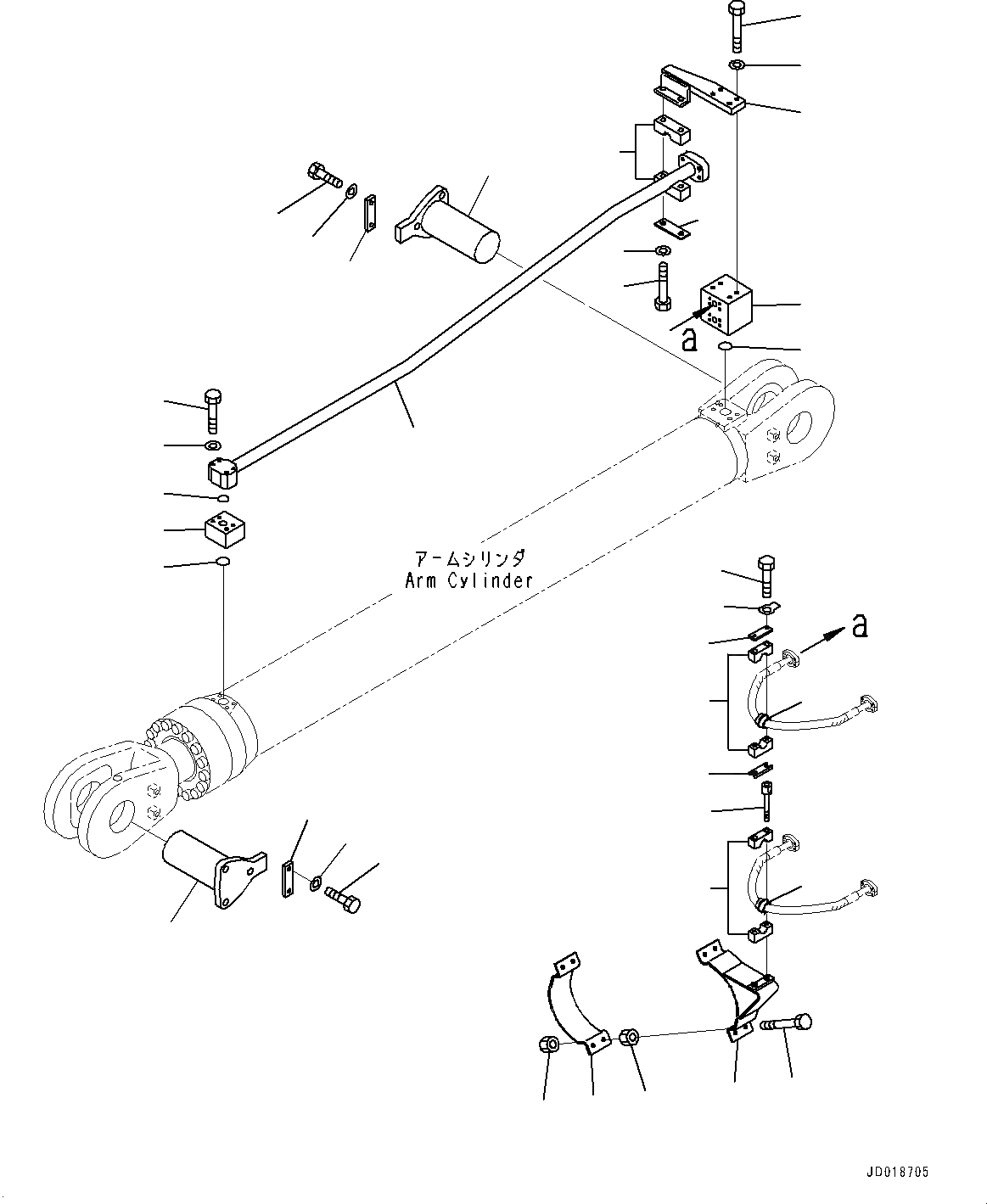 a

アームシリンダ
Arm Cylinder

a

JD018705