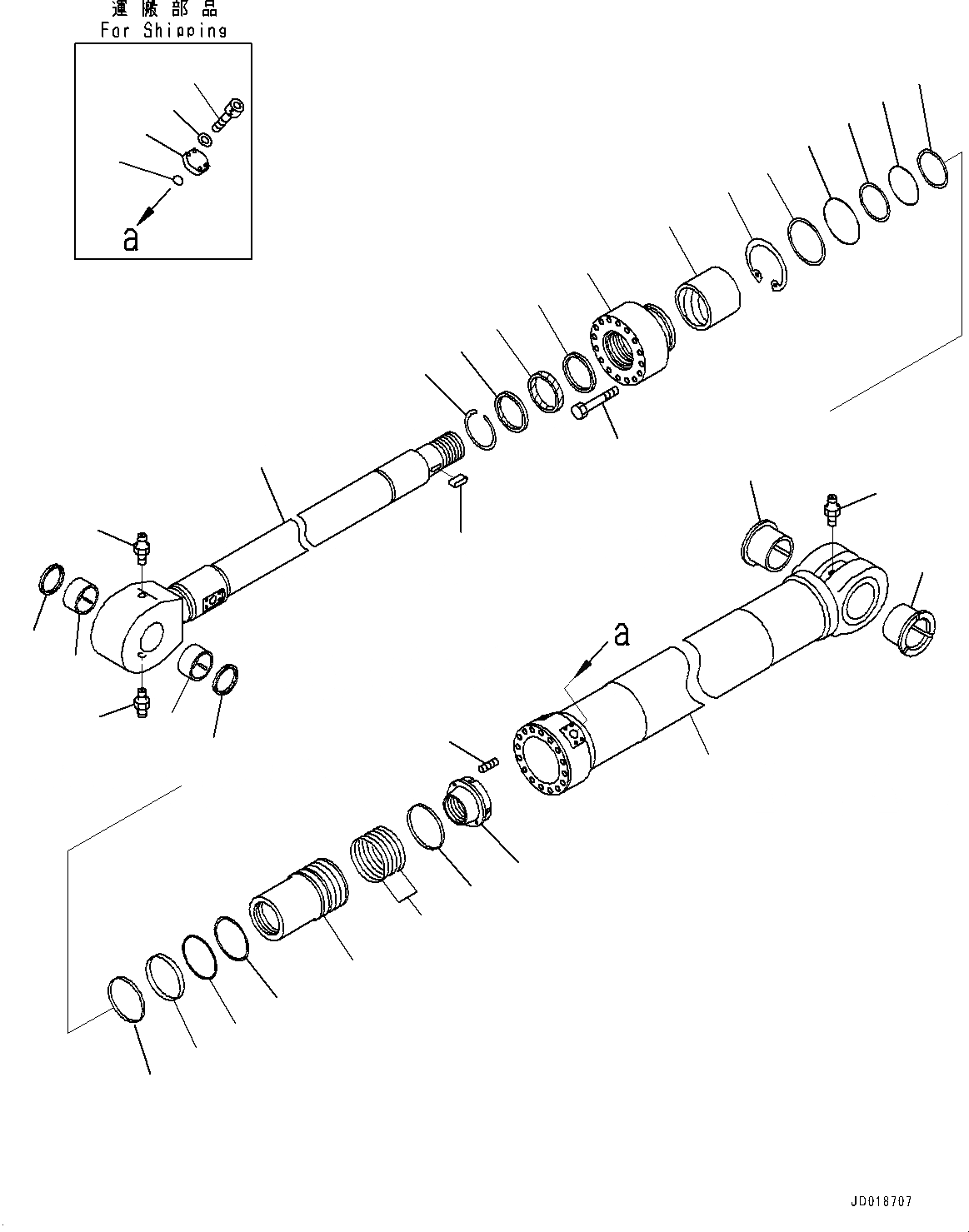 運搬部品
For Shipping

a

a

JD018707