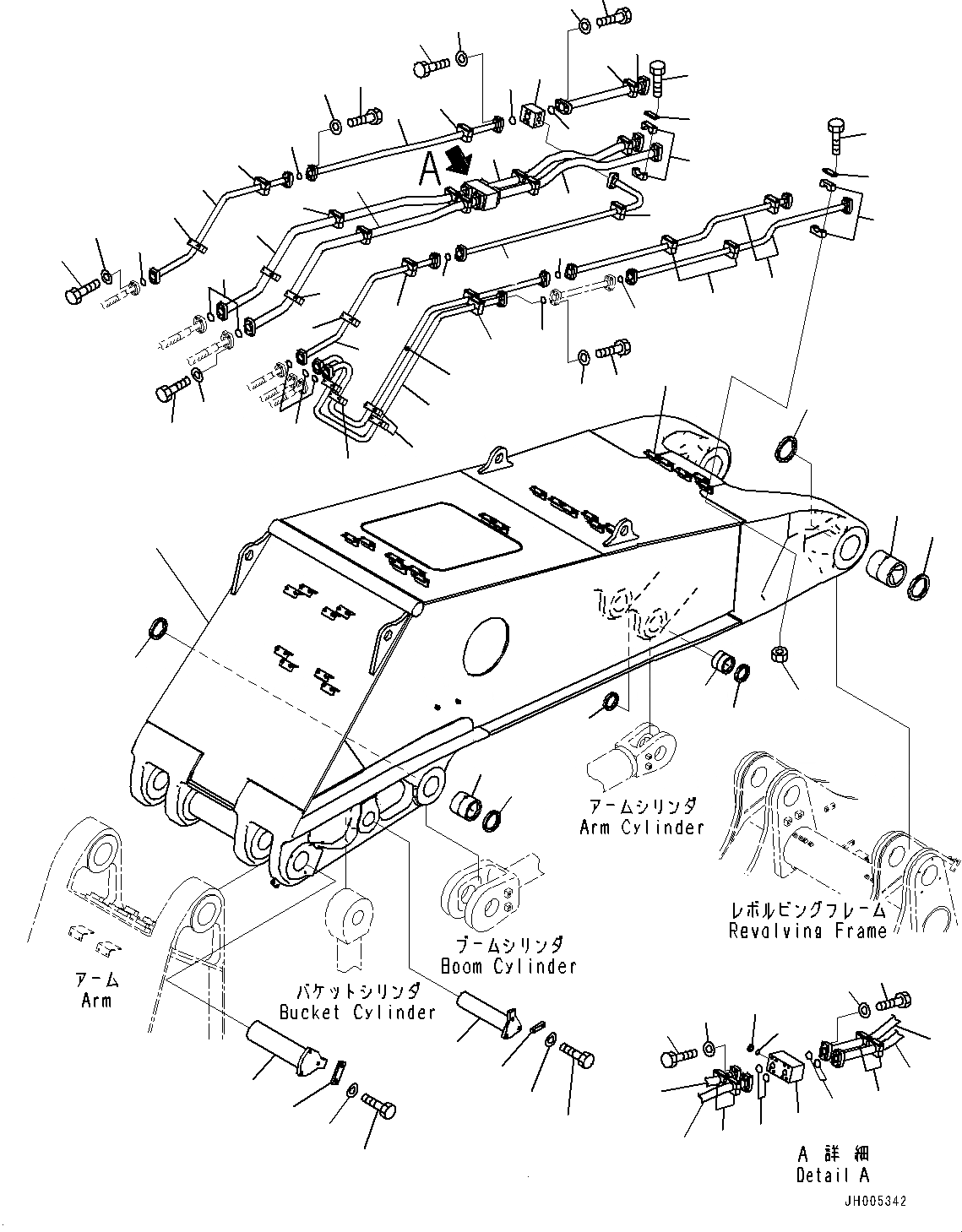 A

アームシリンダ
Arm Cylinder

レボルビングフレーム
Revolving Frame

ブームシリンダ
Boom Cylinder

アーム
Arm

バケットシリンダ
Bucket Cylinder

A 詳細
Detail A

JH005342