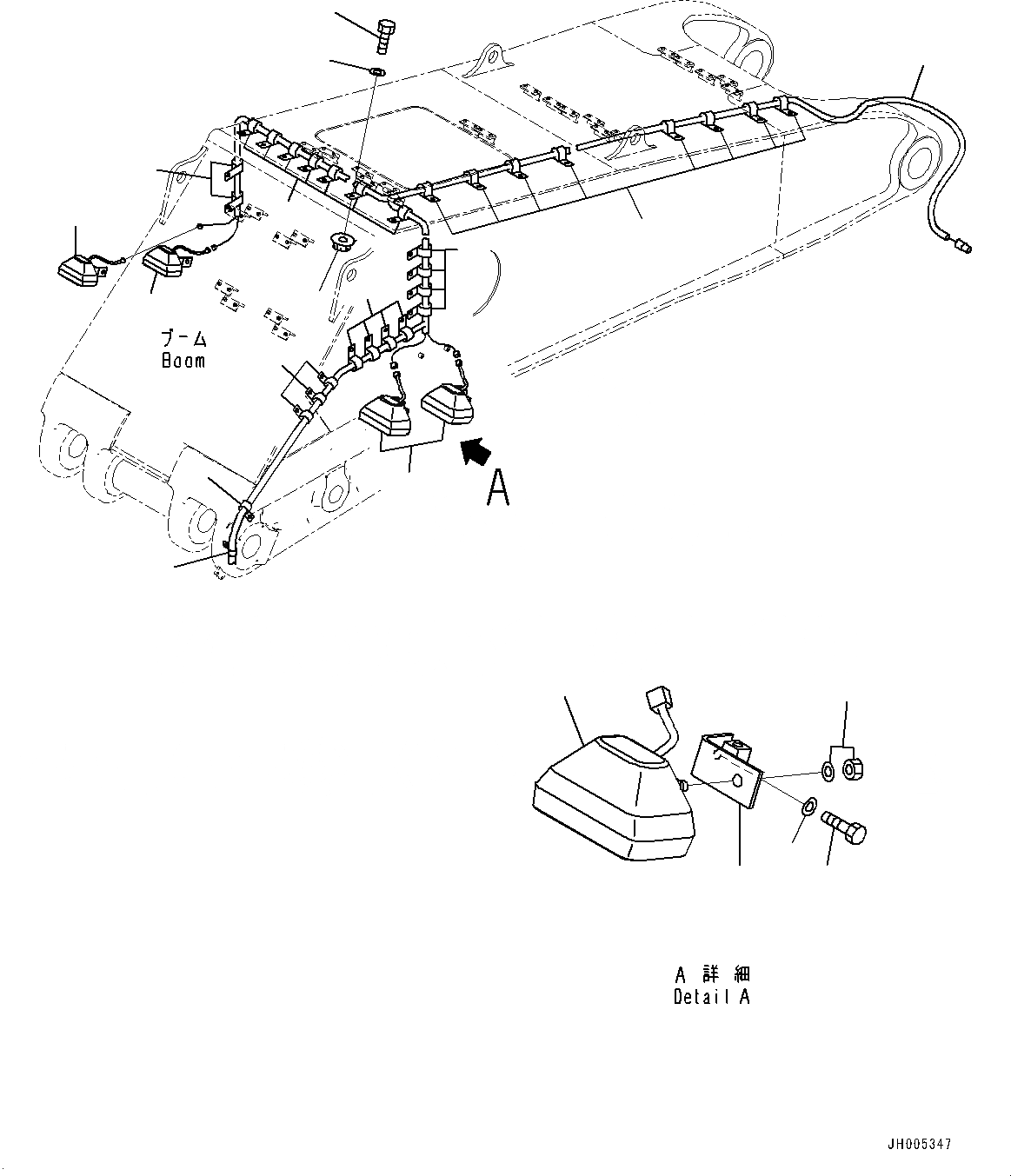 ブーム
Boom

A

A 詳細
Detail A

JH005347