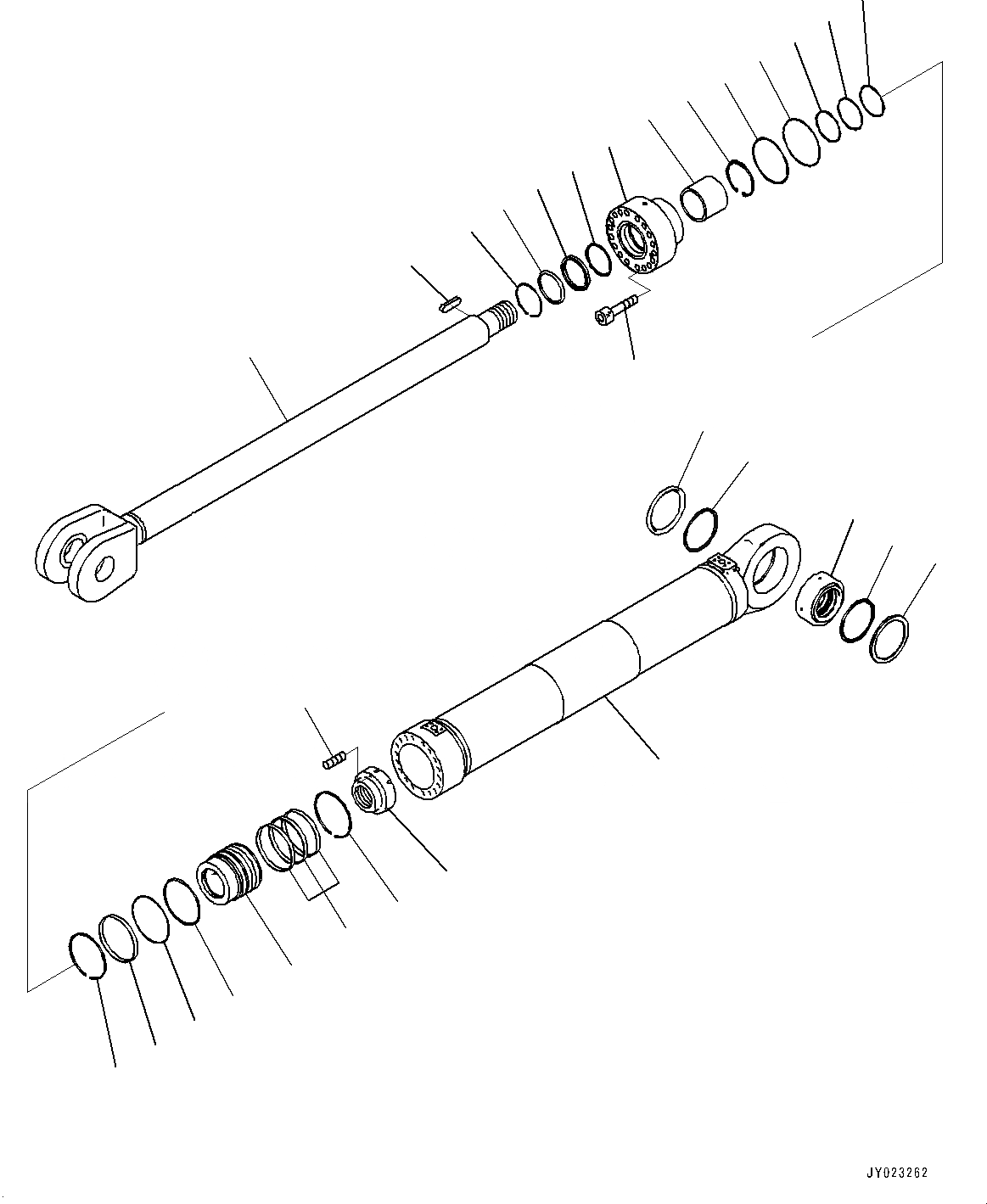 JY023262