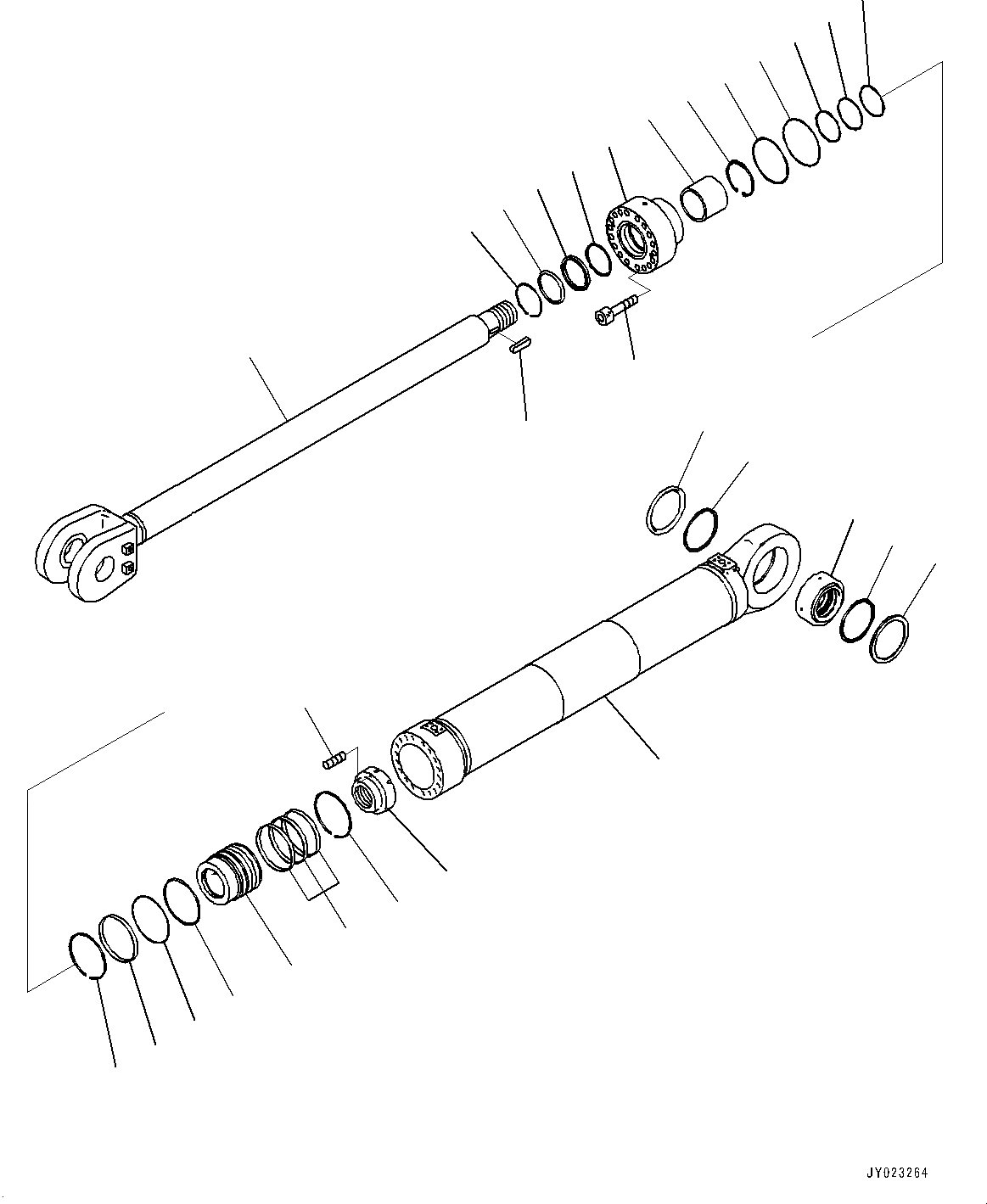 JY023264