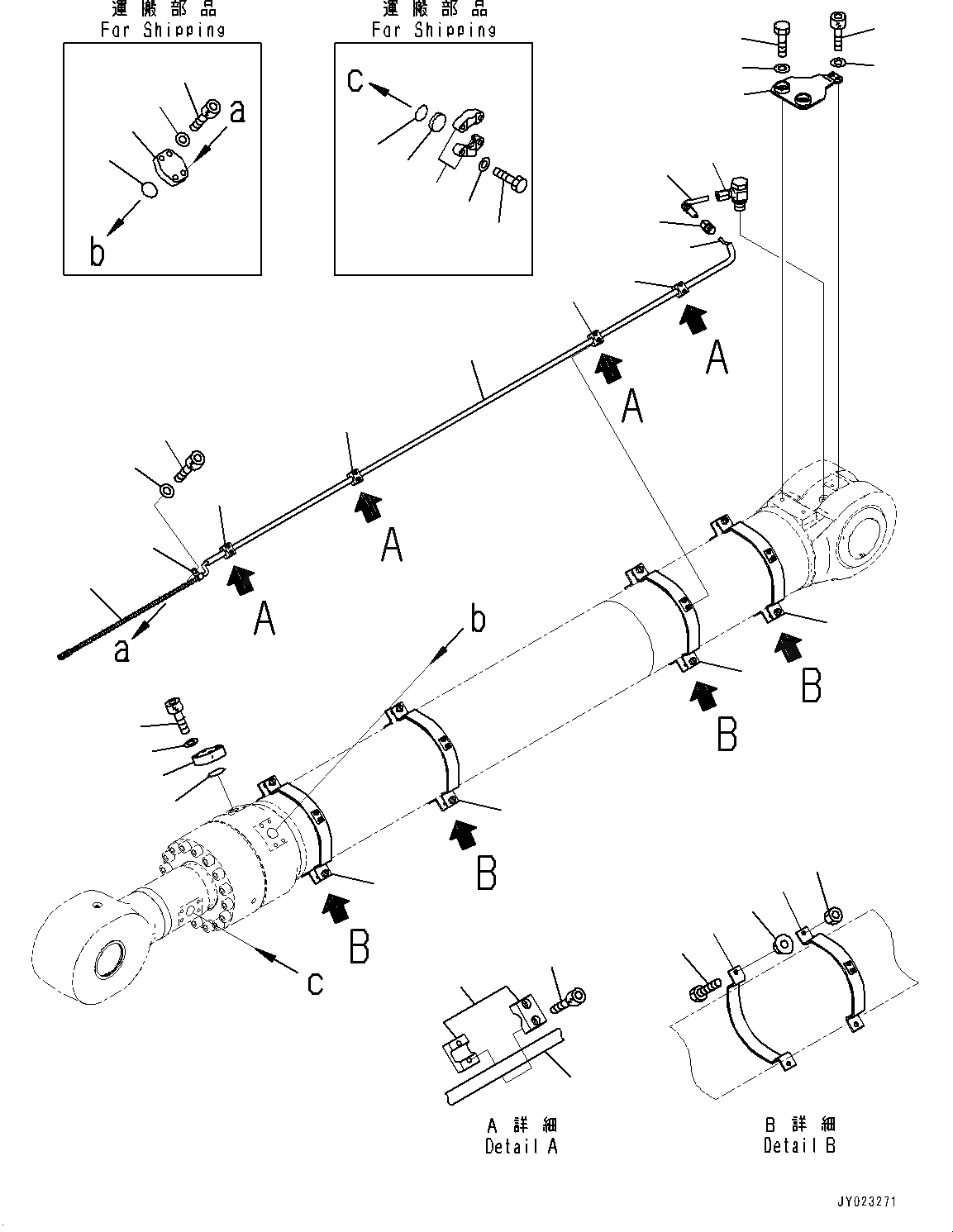 運搬部品
For Shipping

a

b

運搬部品
For Shipping

c

A

A

A

A

a

b

B

B

B

B

c

A 詳細
Detail A

B 詳細
Detail B

JY023271