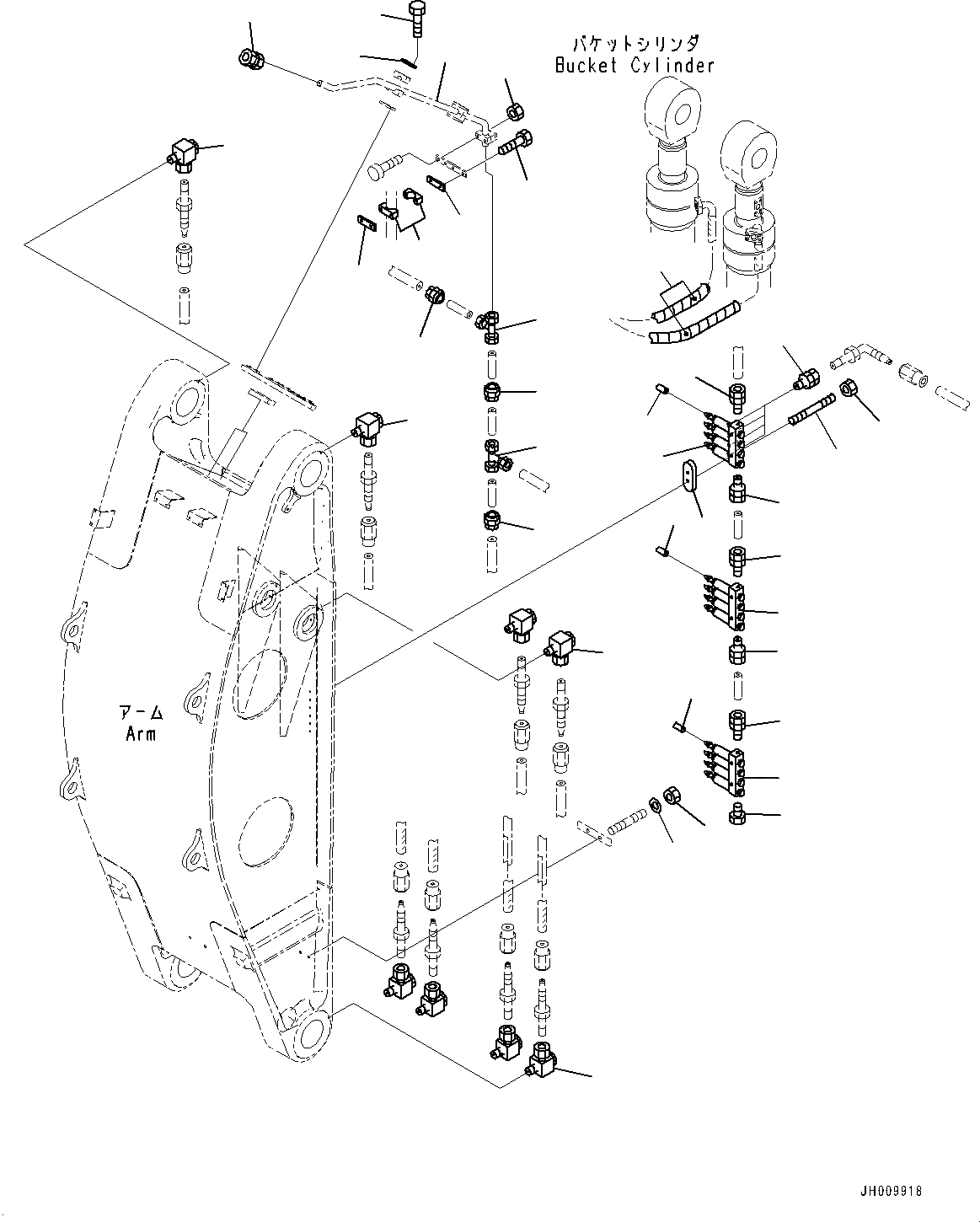 バケットシリンダ
Bucket Cylinder

アーム
Arm

JH009918