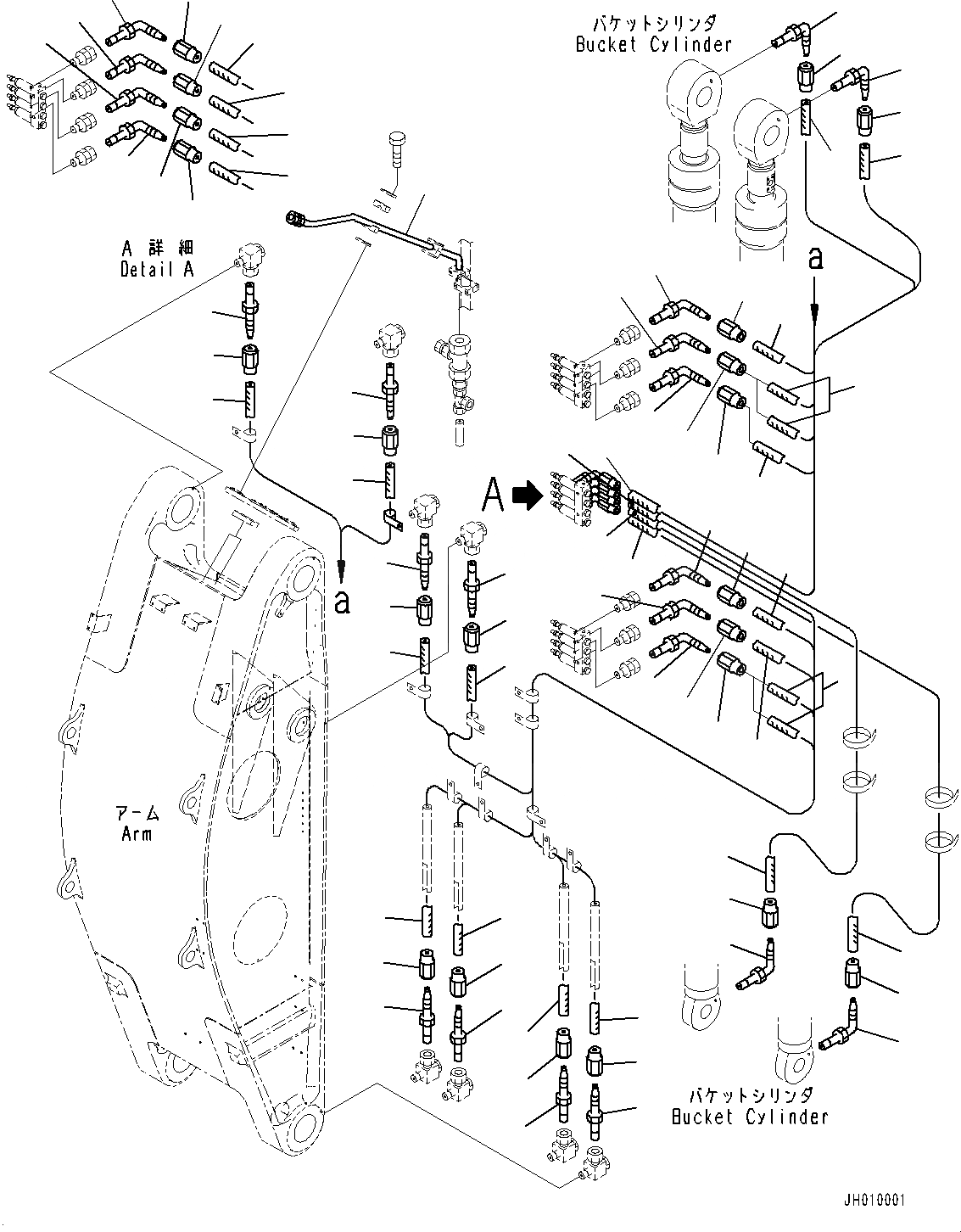 バケットシリンダ
Bucket Cylinder

A 詳細
Detail A

a

A

a

アーム
Arm

バケットシリンダ
Bucket Cylinder

JH010001