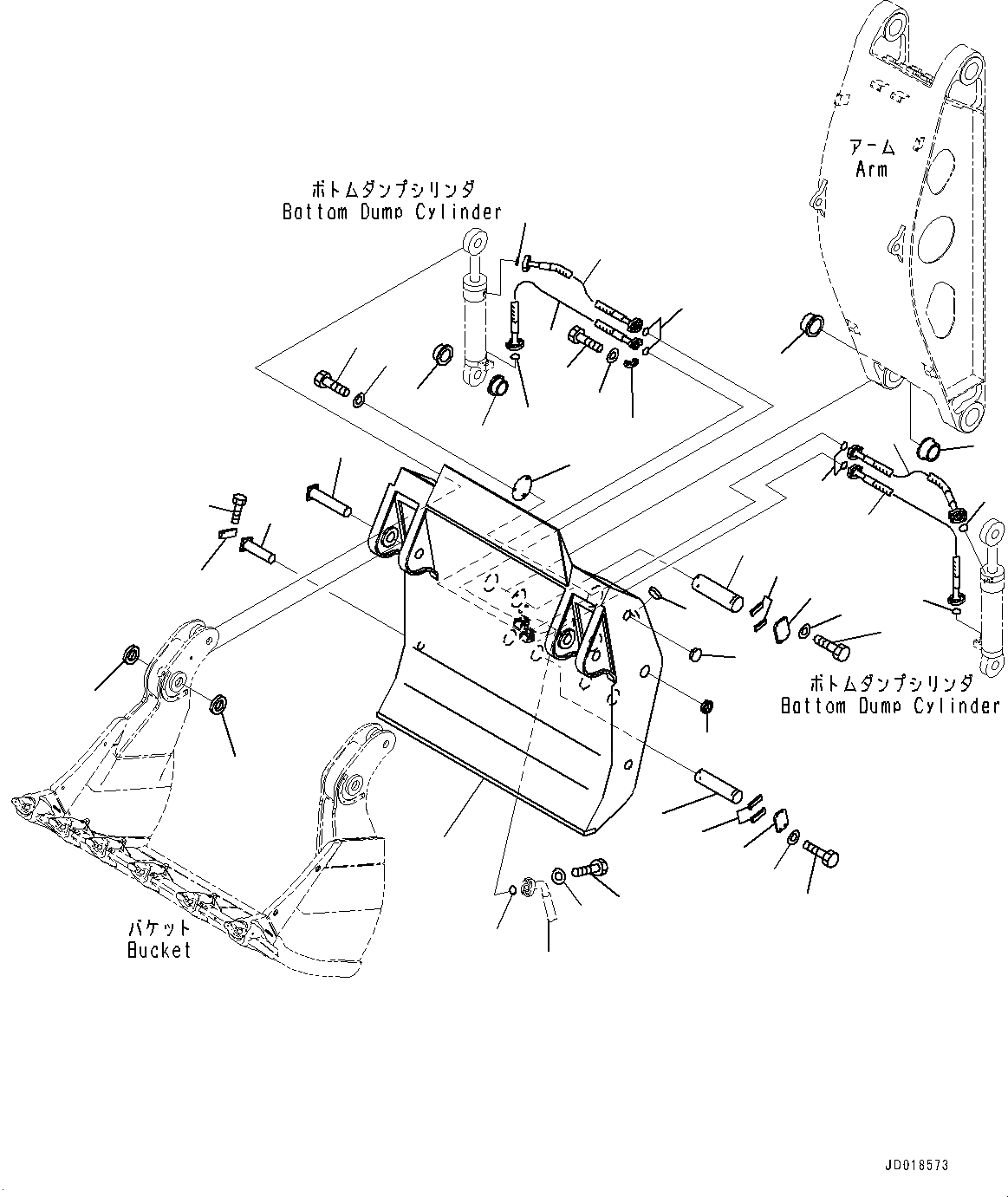 アーム
Arm

ボトムダンプシリンダ
Bottom Dump Cylinder

ボトムダンプシリンダ
Bottom Dump Cylinder

バケット
Bucket

JD018573