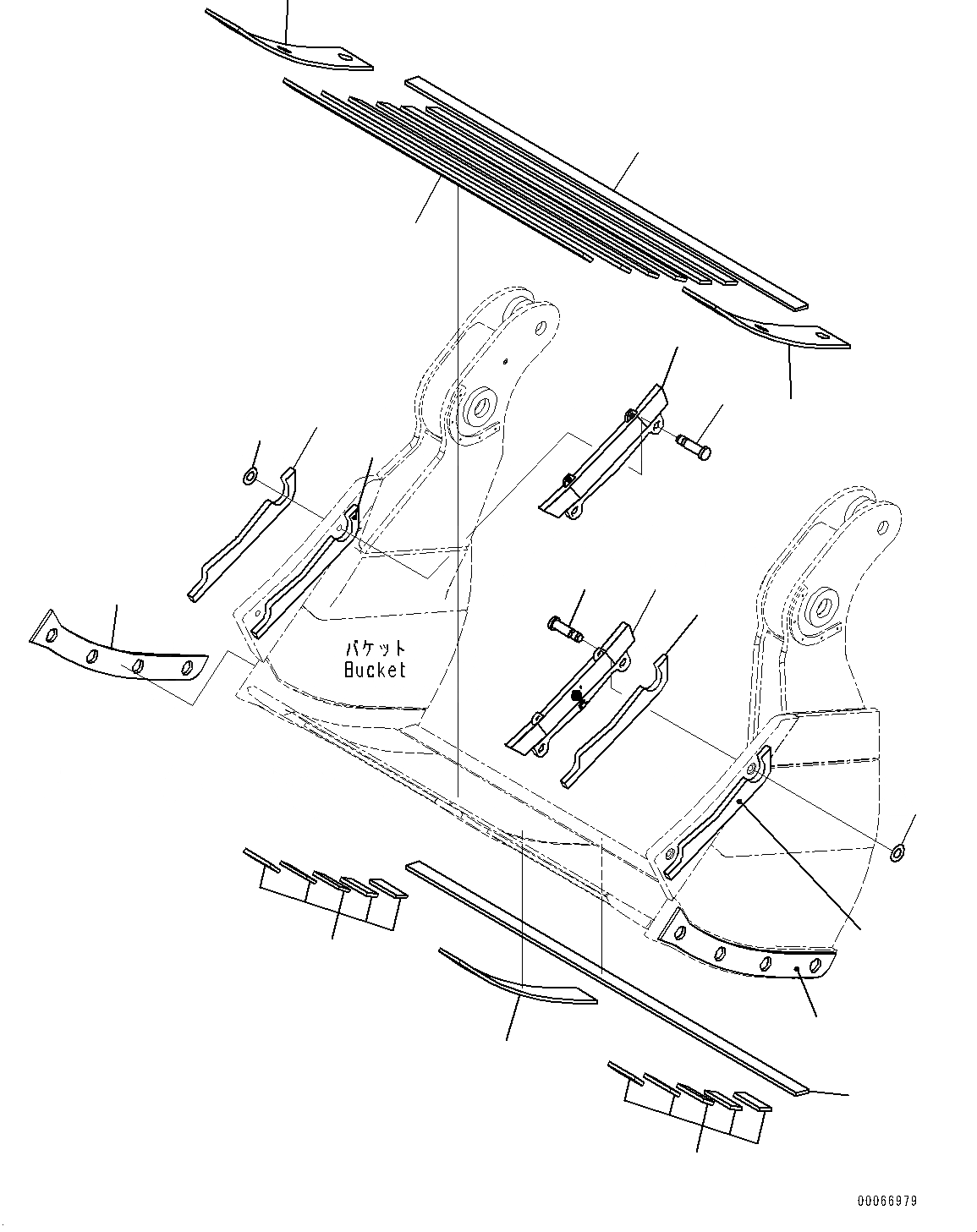 バケット
Bucket

00066979