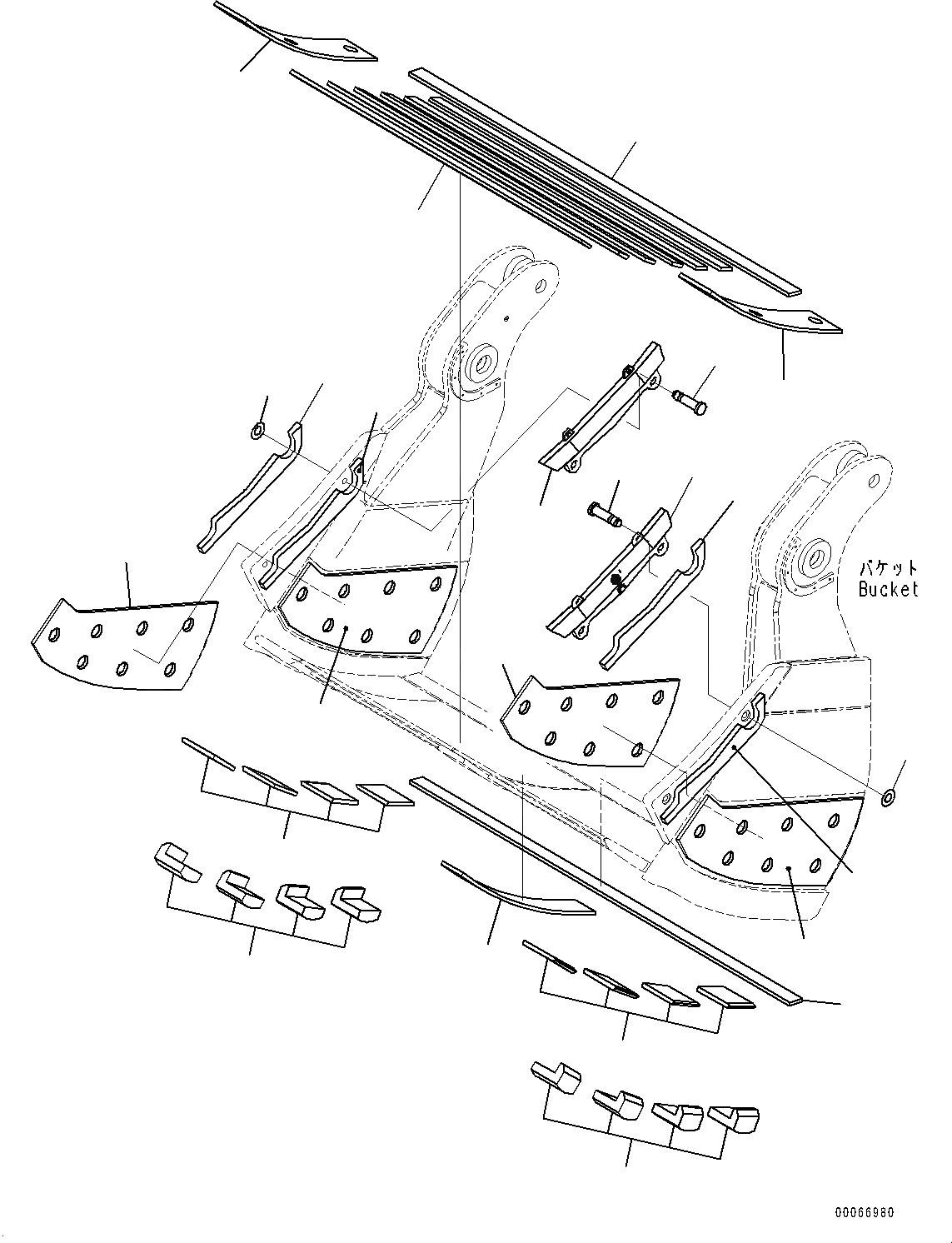 バケット
Bucket

00066980