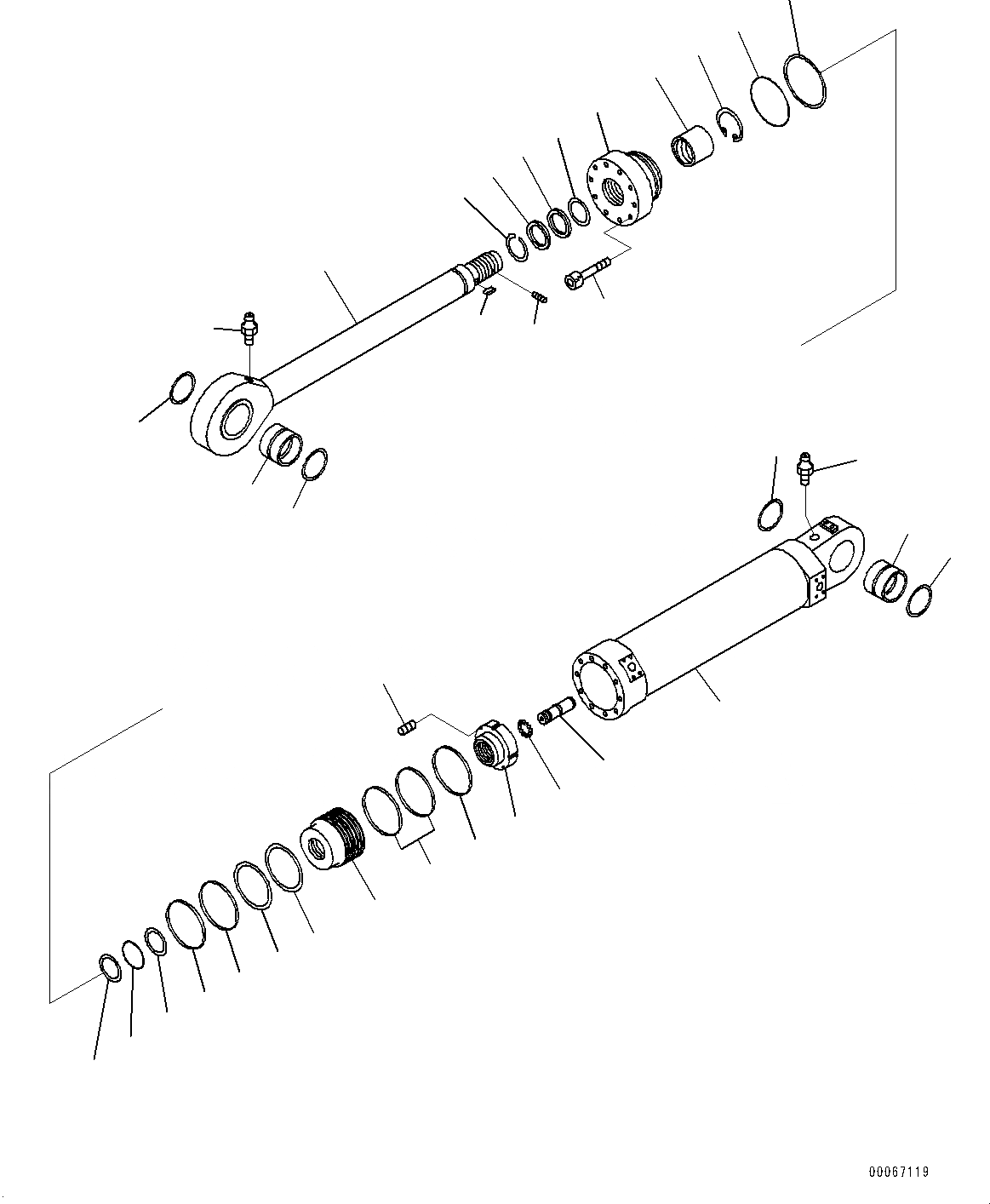 00067119