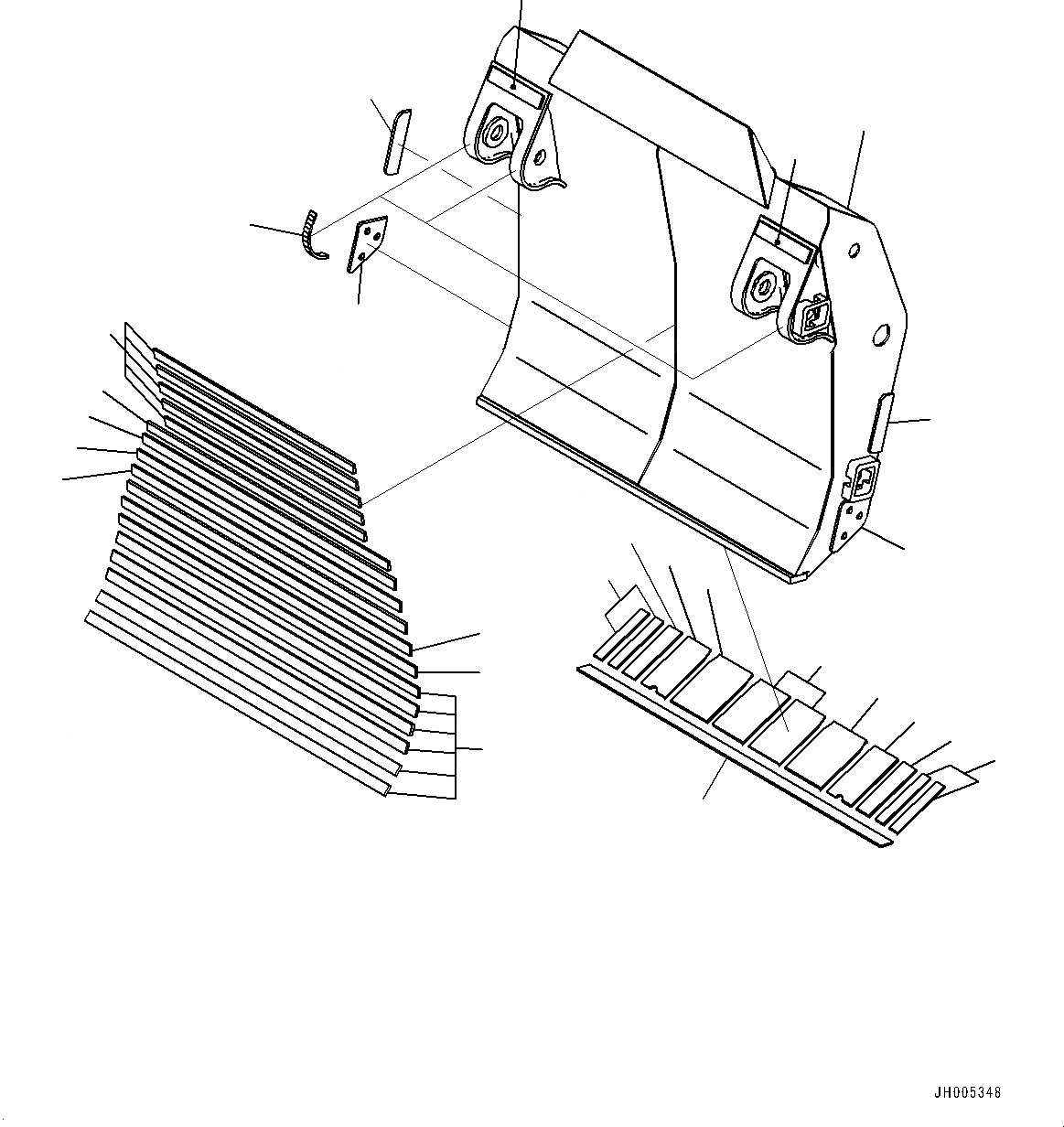 JH005348