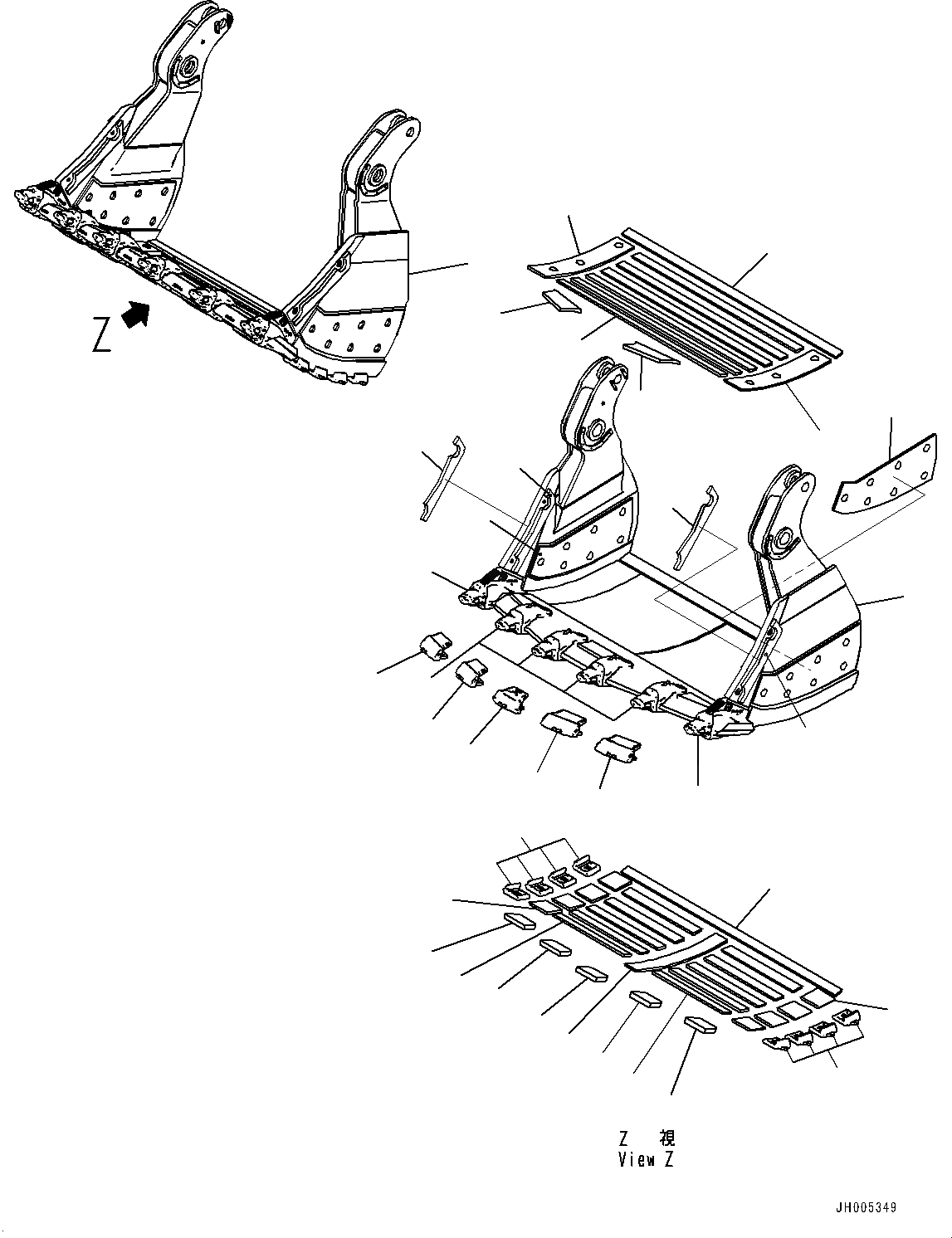 Z

Z 視
View Z

JH005349