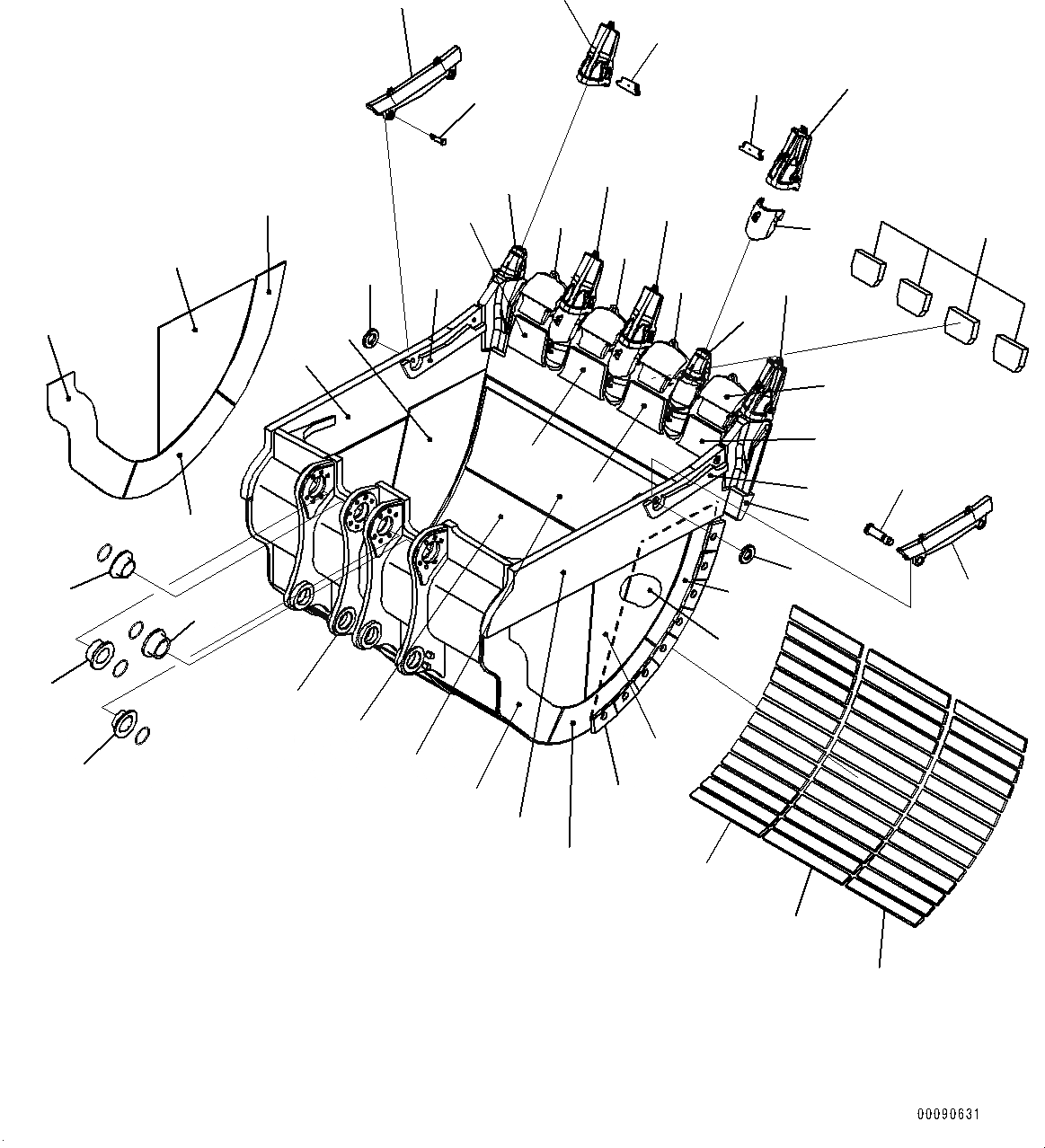 00090631