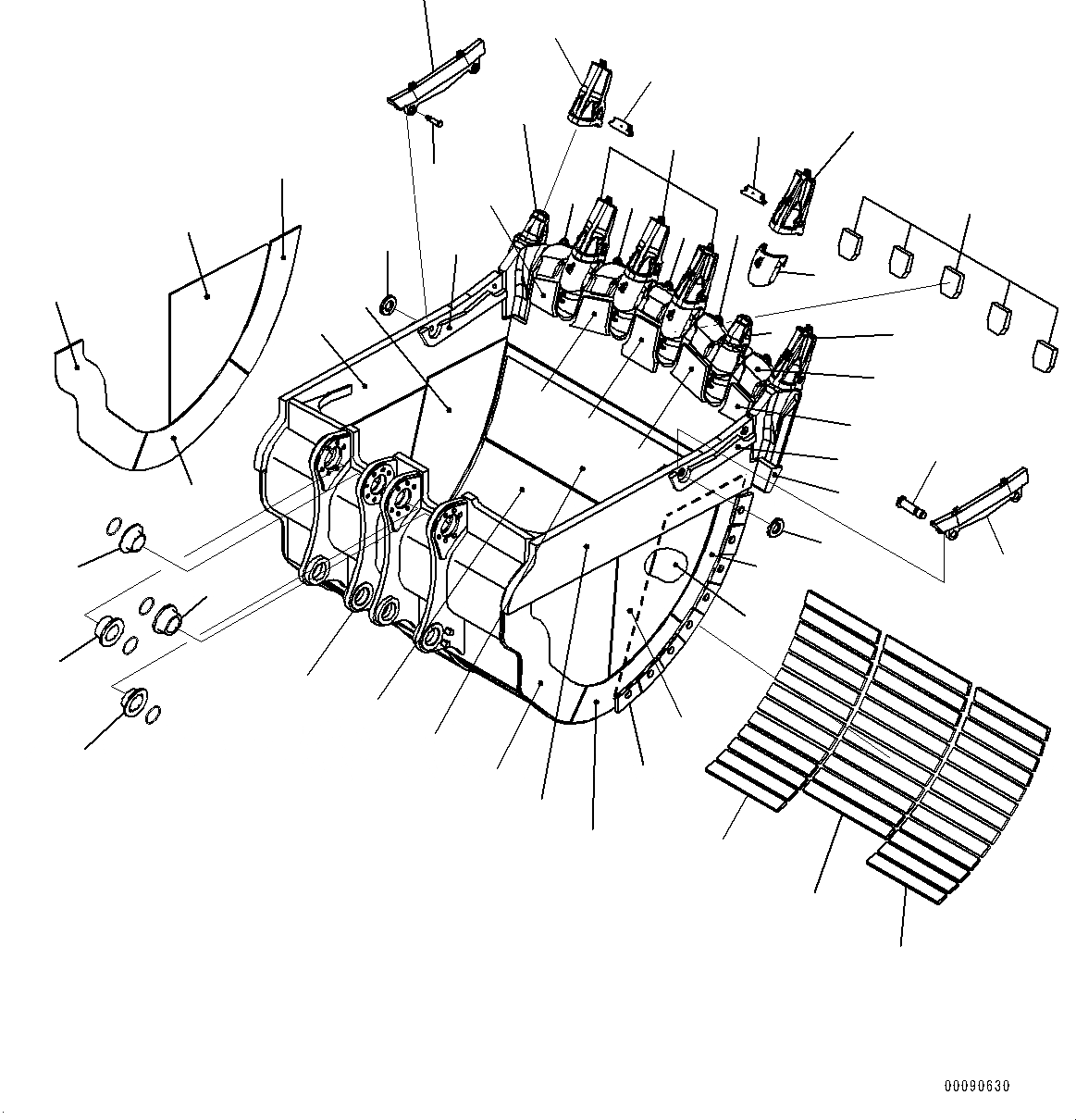 00090630