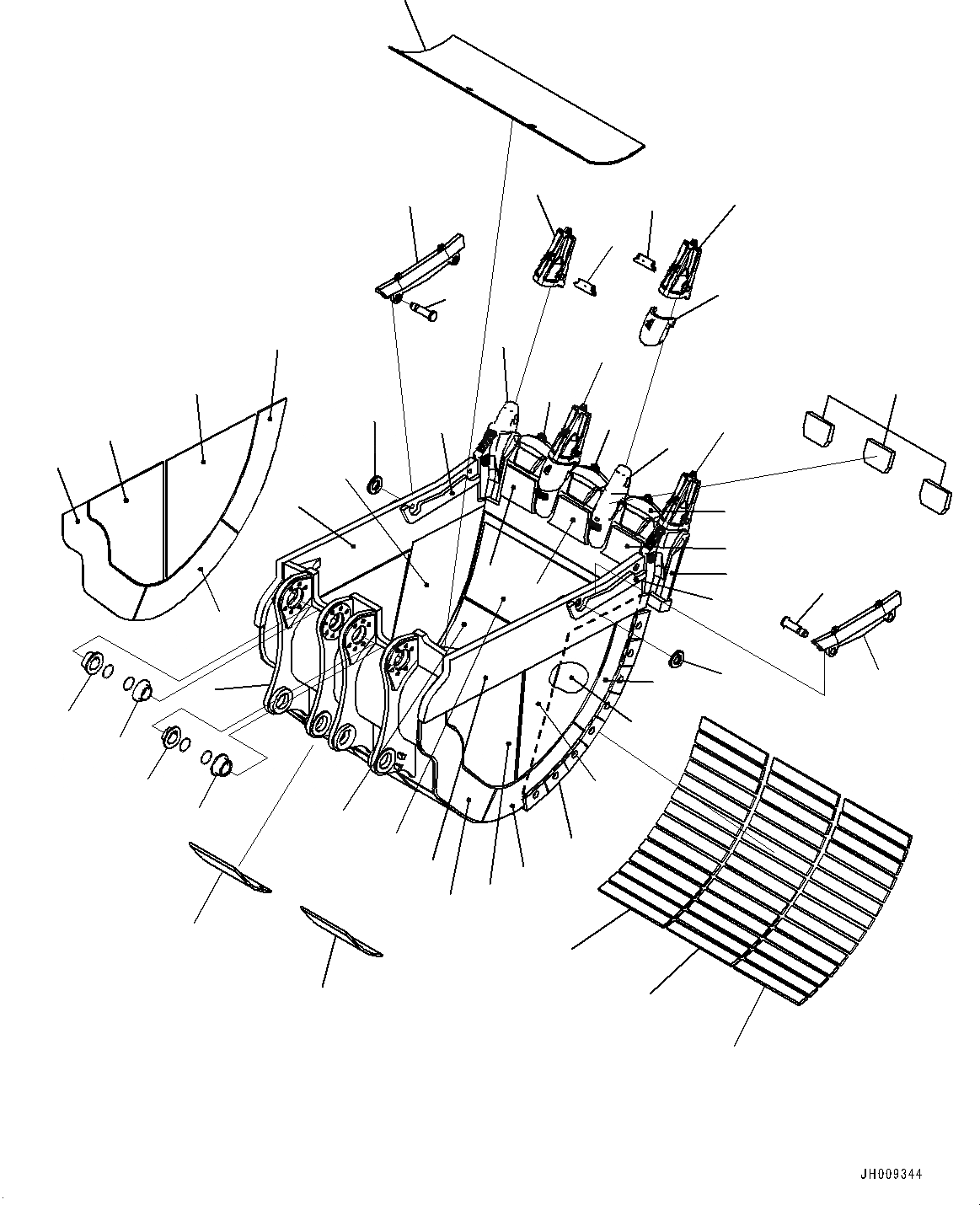 JH009344