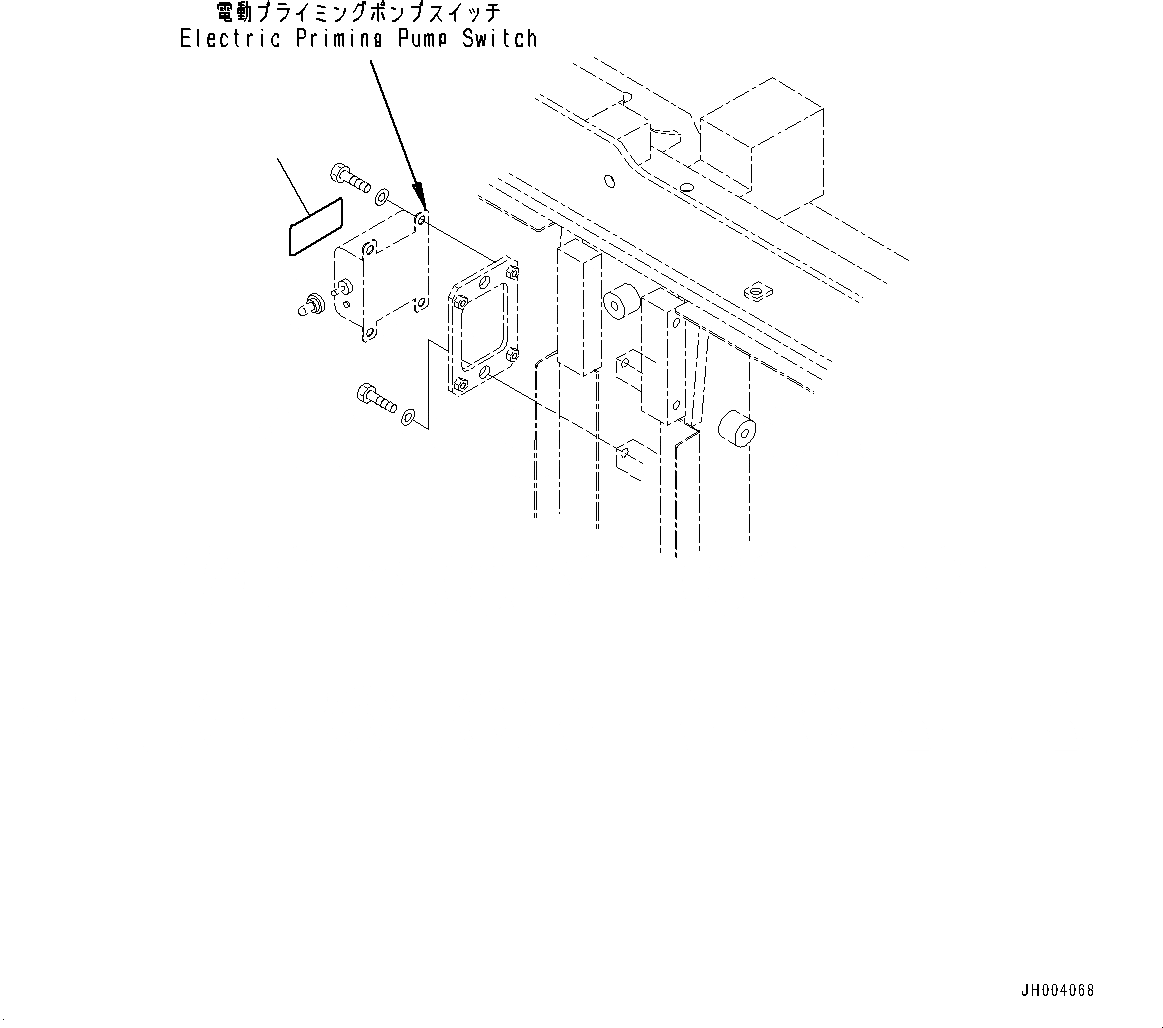 電動プライミングポンプスイッチ
Electric Priming Pump Switch

JH004068