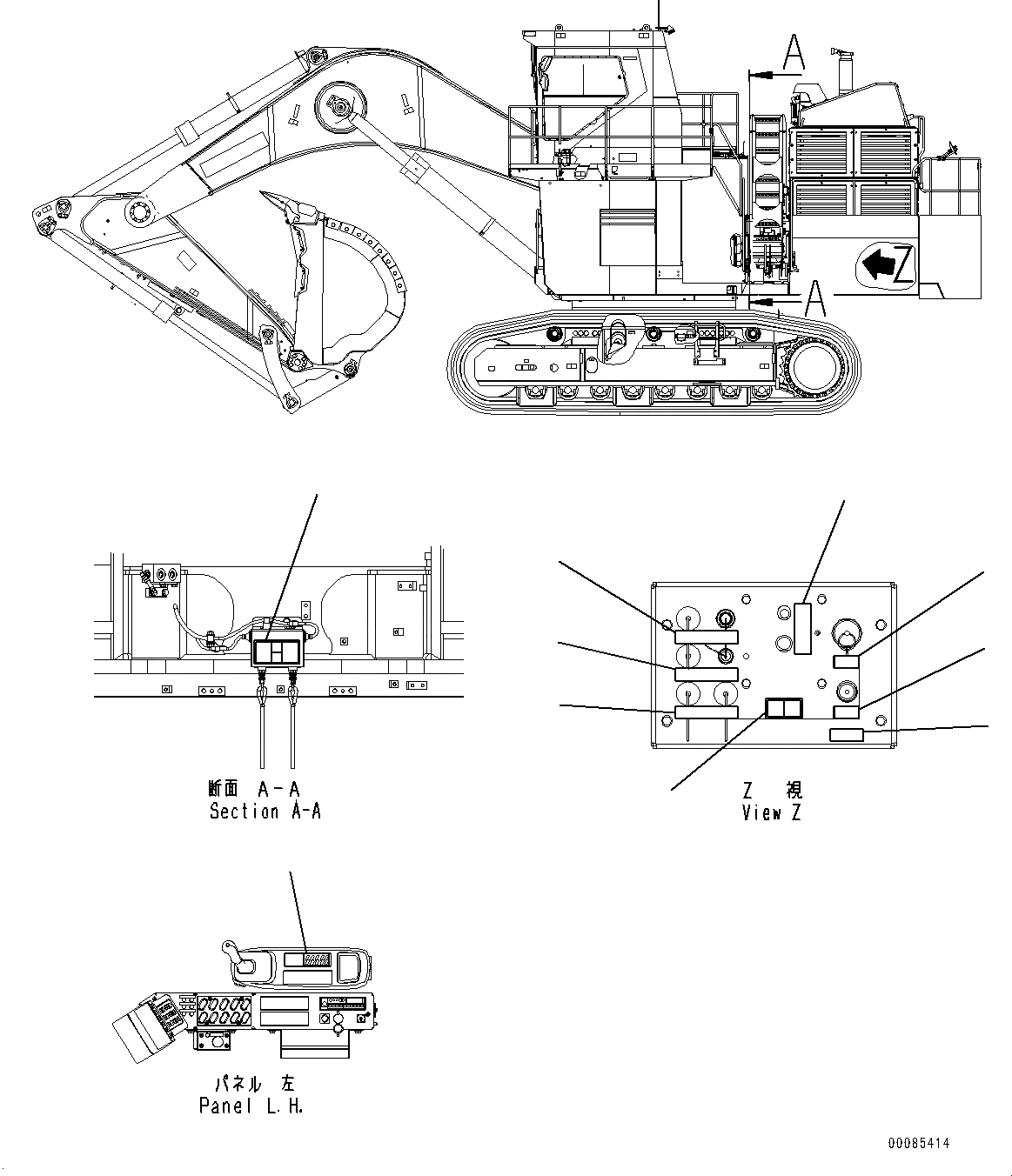 A

Z

A

断面 A-A
Section A-A

Z 視
View Z

パネル 左
Panel L.H.

00085414