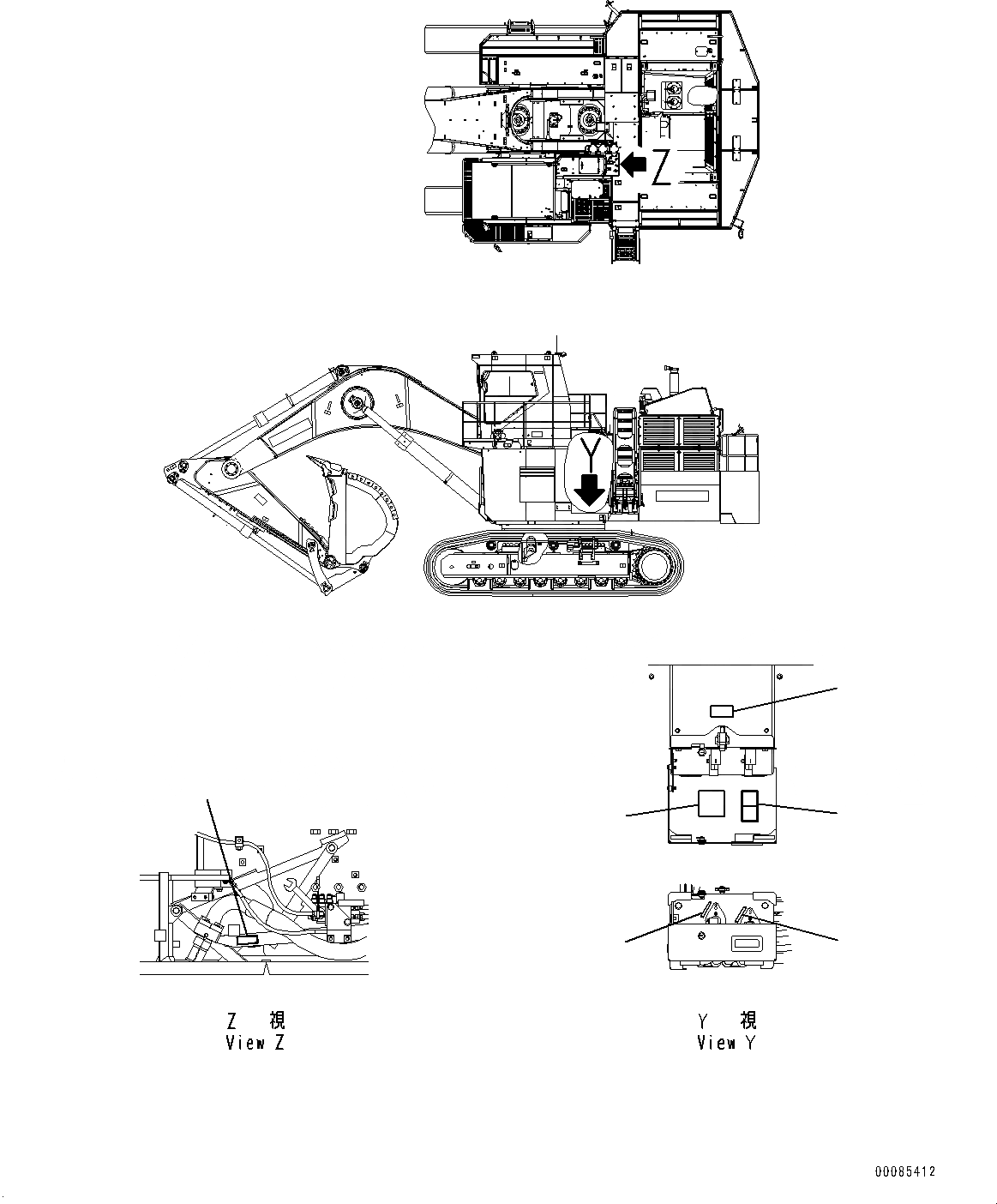 Z

Y

Z 視
View Z

Y 視
View Y

00085412