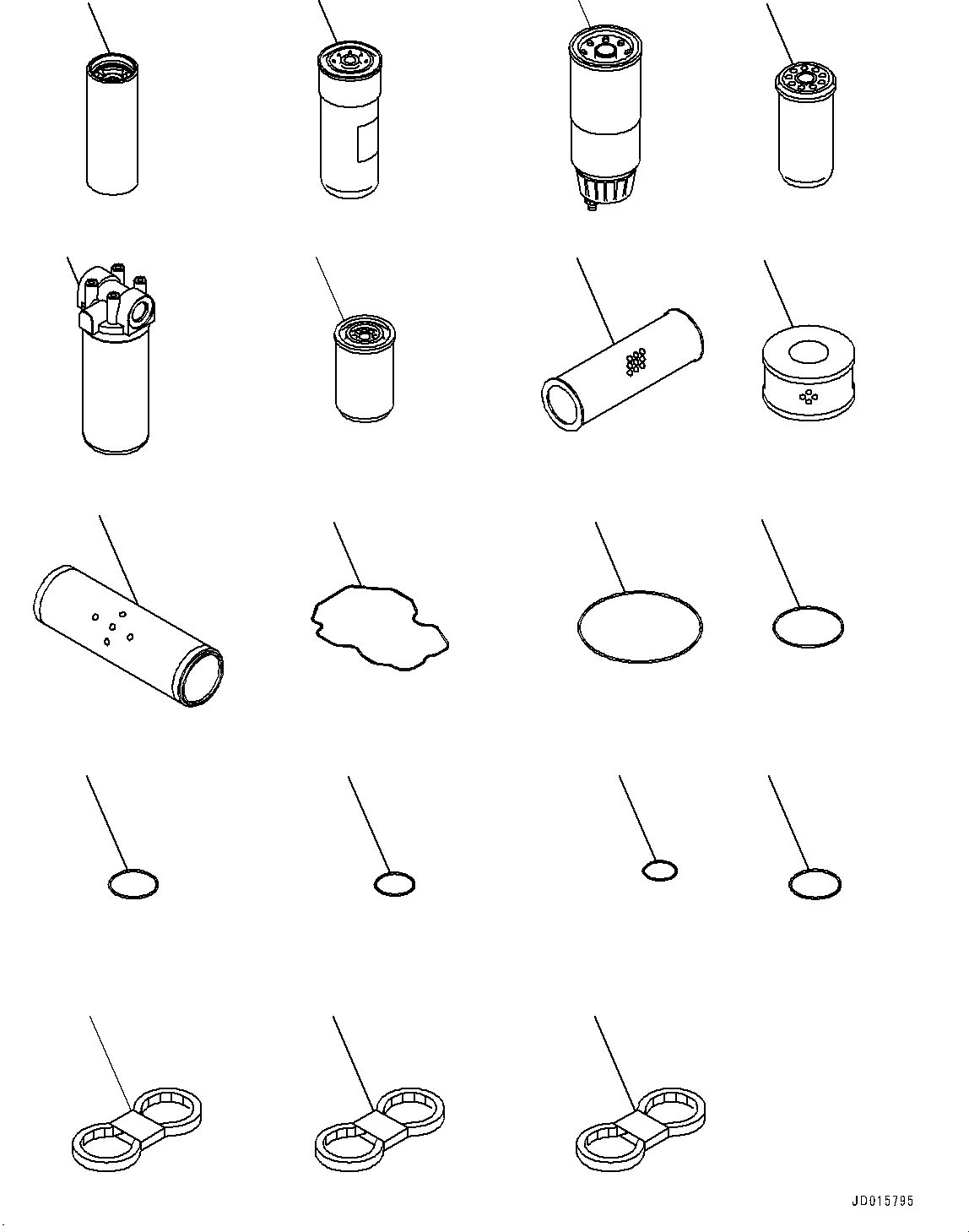 JD015795