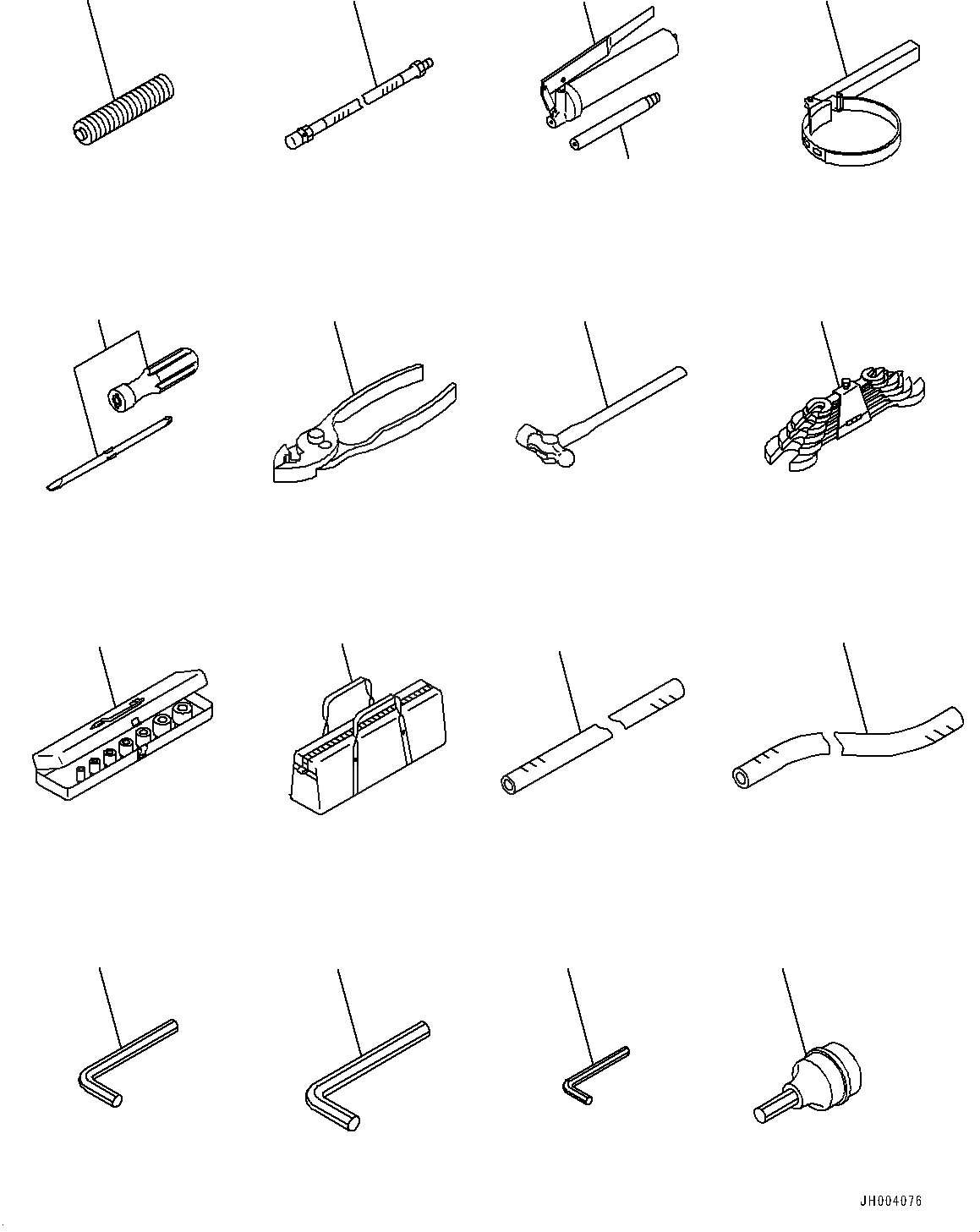 JH004076