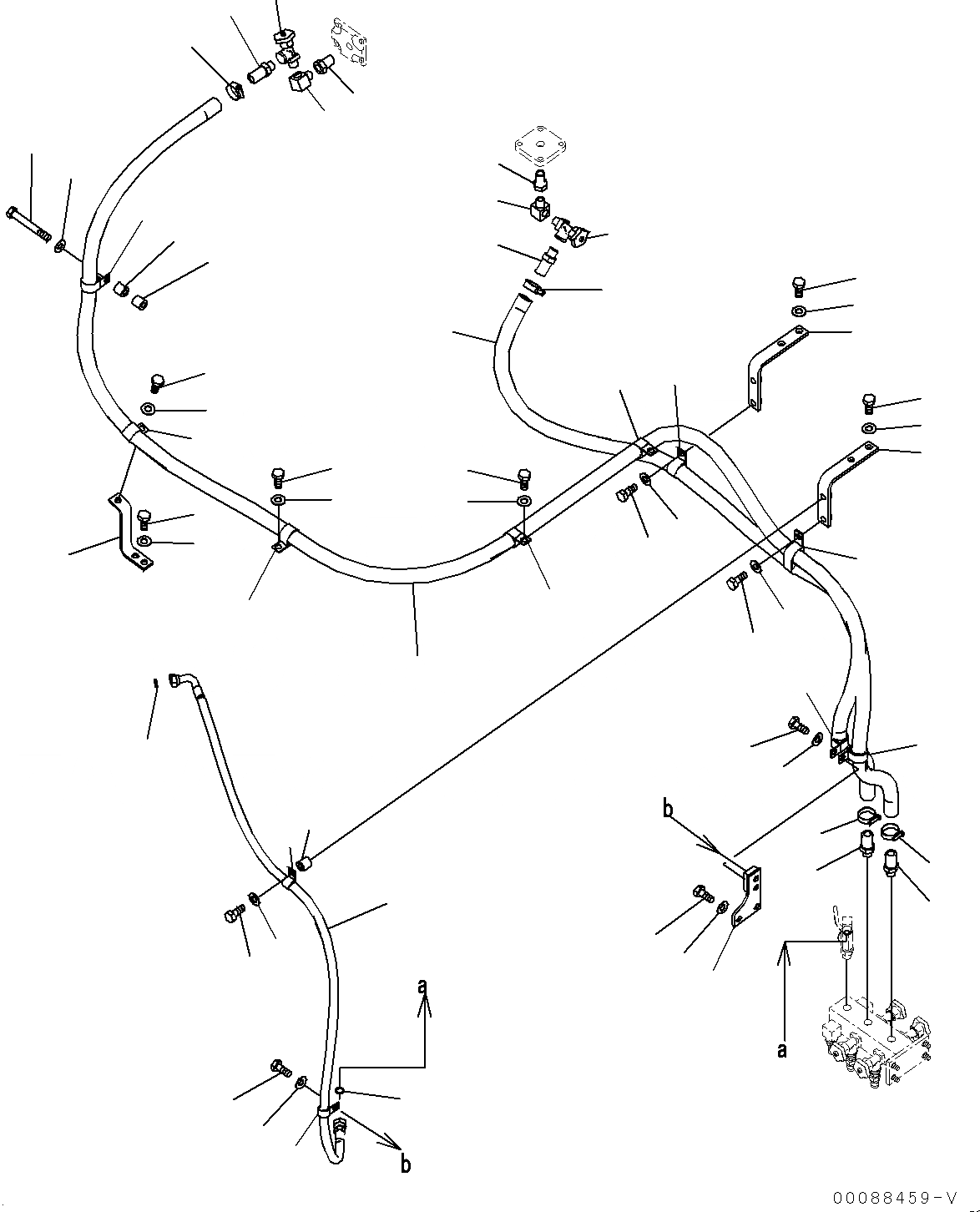 b

a

a

b

00088459-V