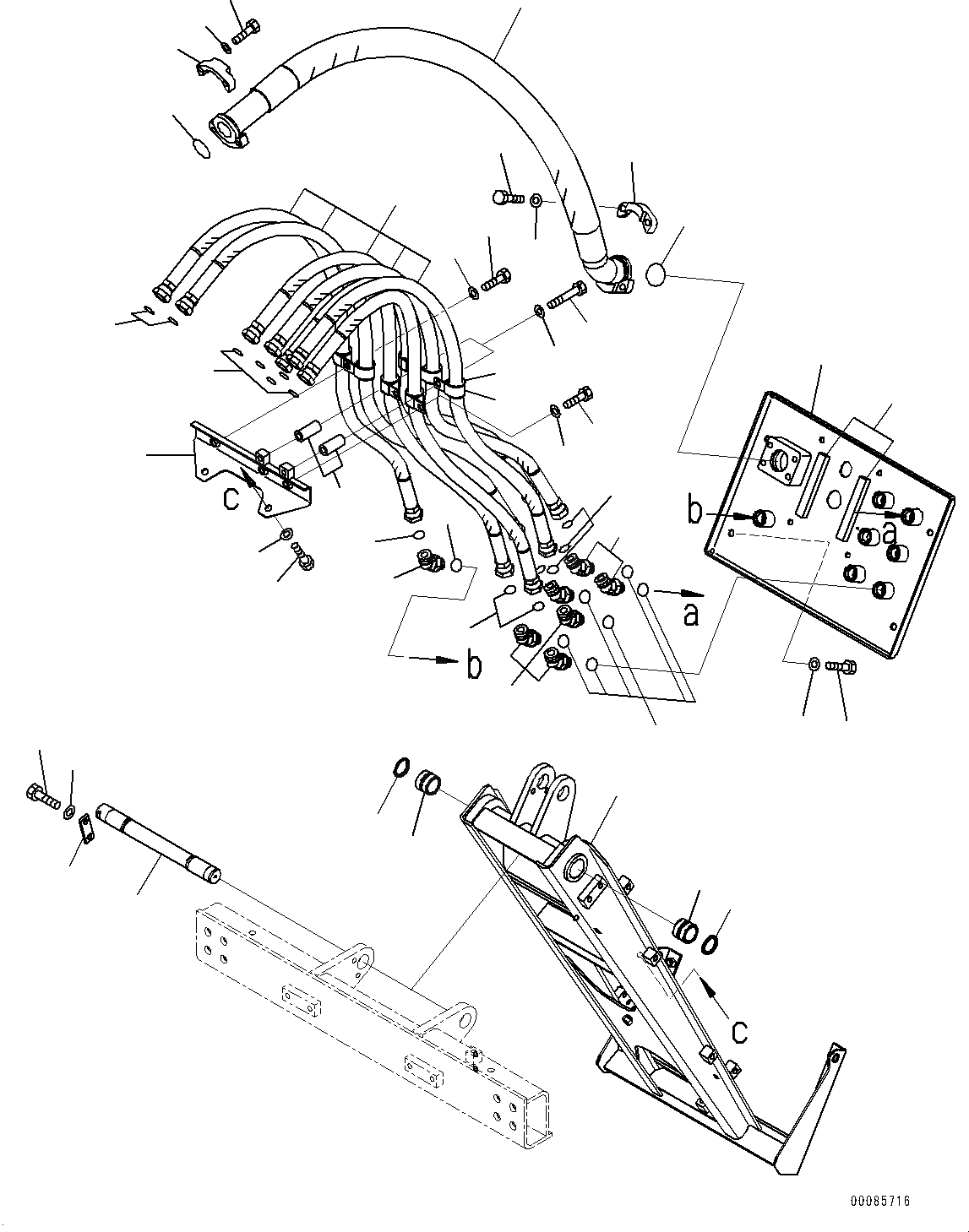 c
b
a
a
b
c
00085716