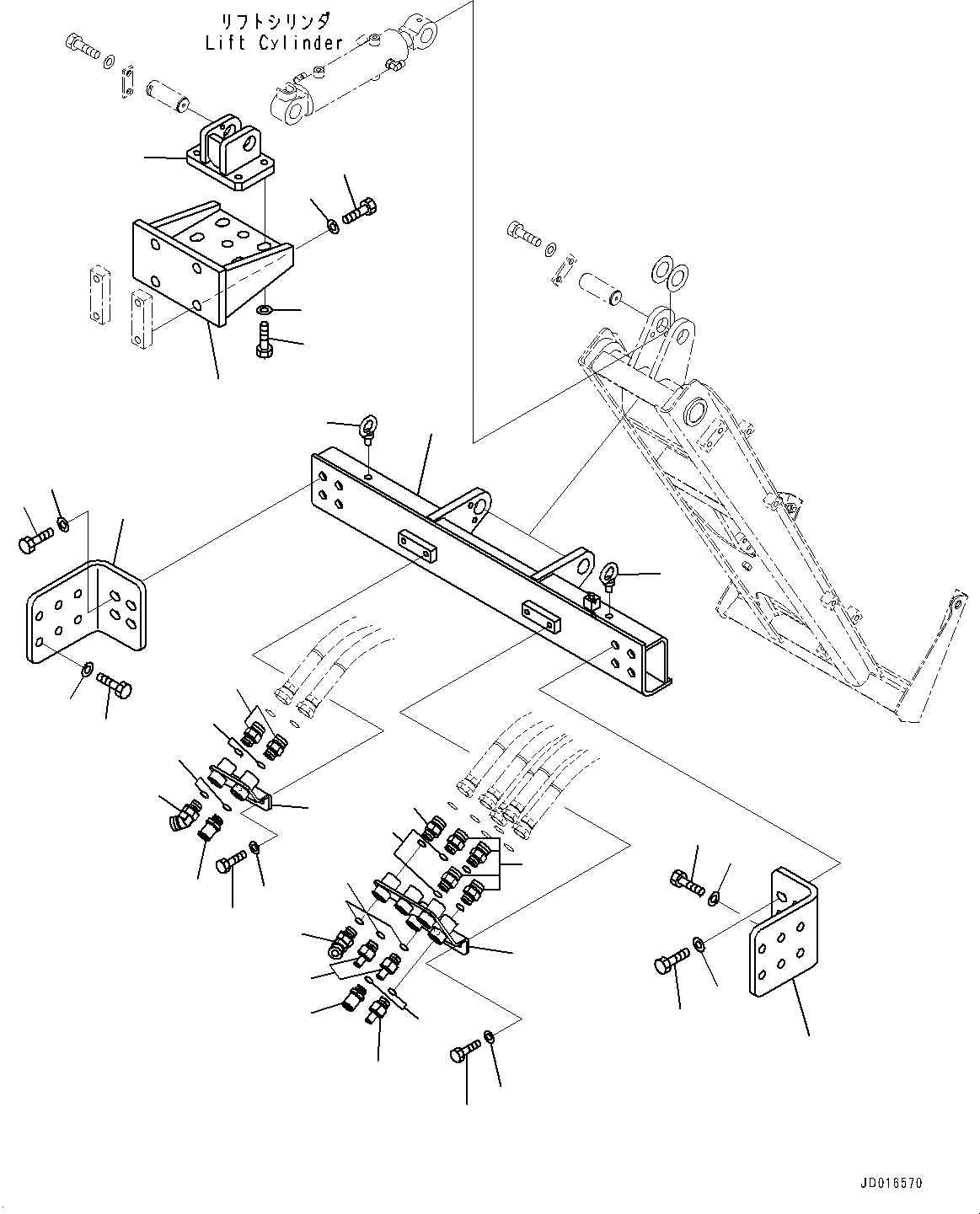 リフトシリンダ
Lift Cylinder

JD016570