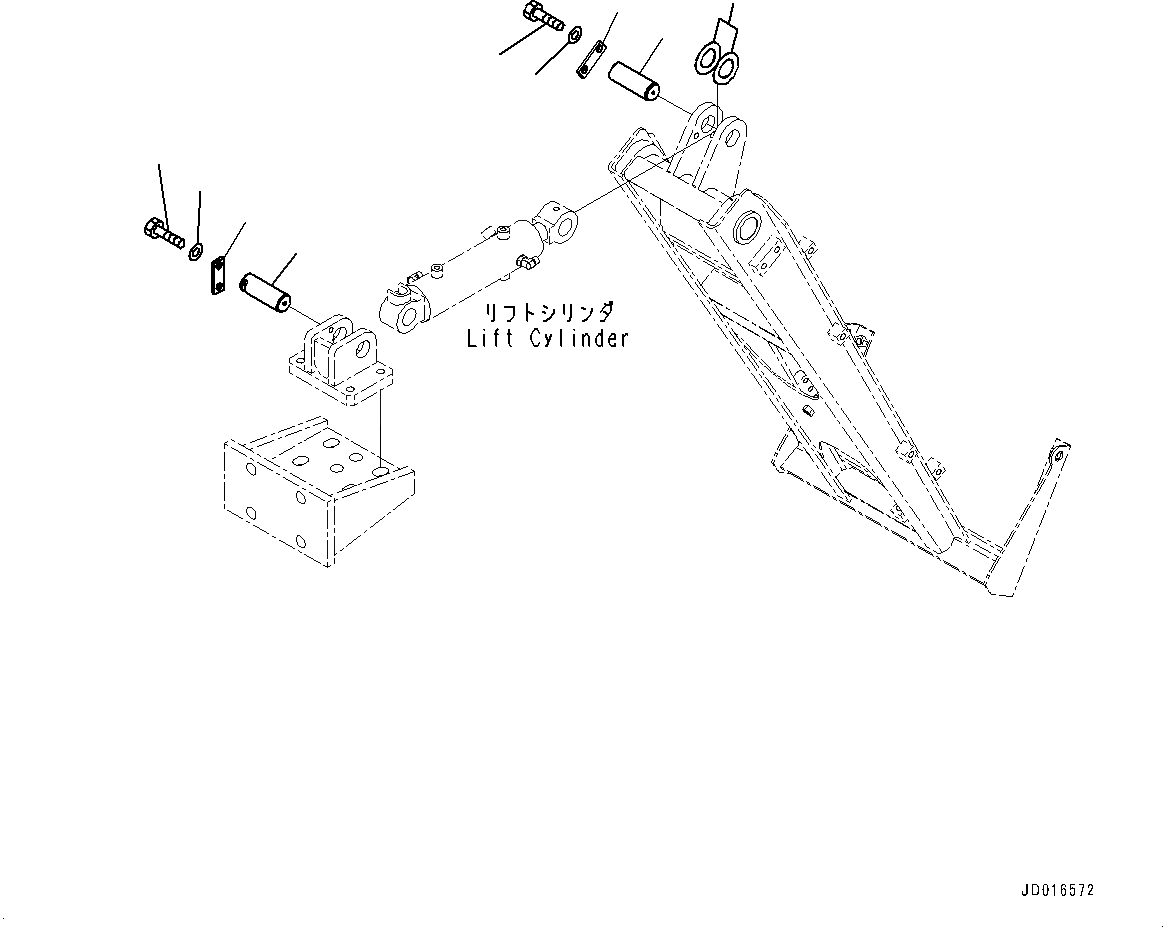 リフトシリンダ
Lift Cylinder

JD016572