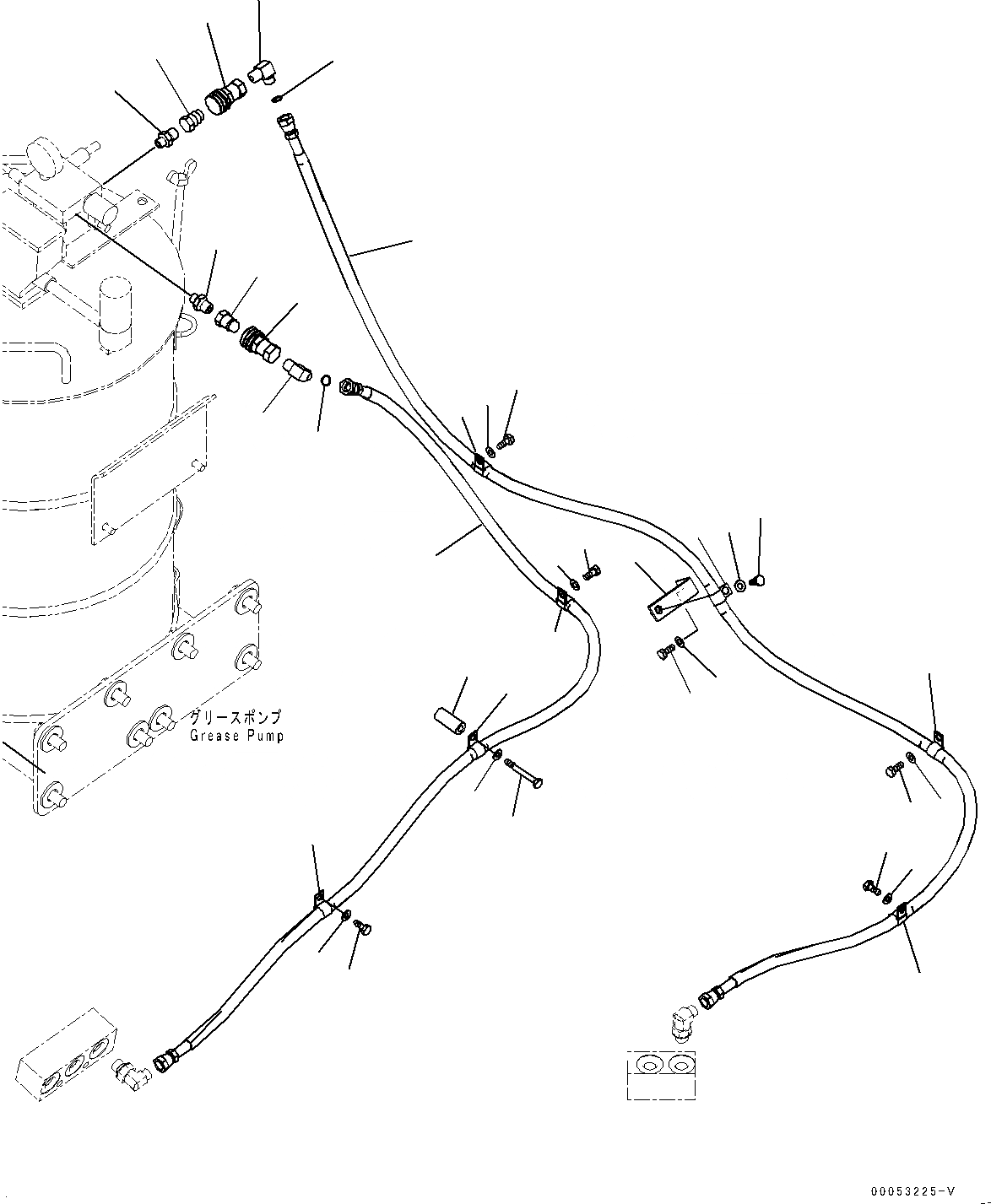 グリースポンプ
Grease Pump

00053225-V